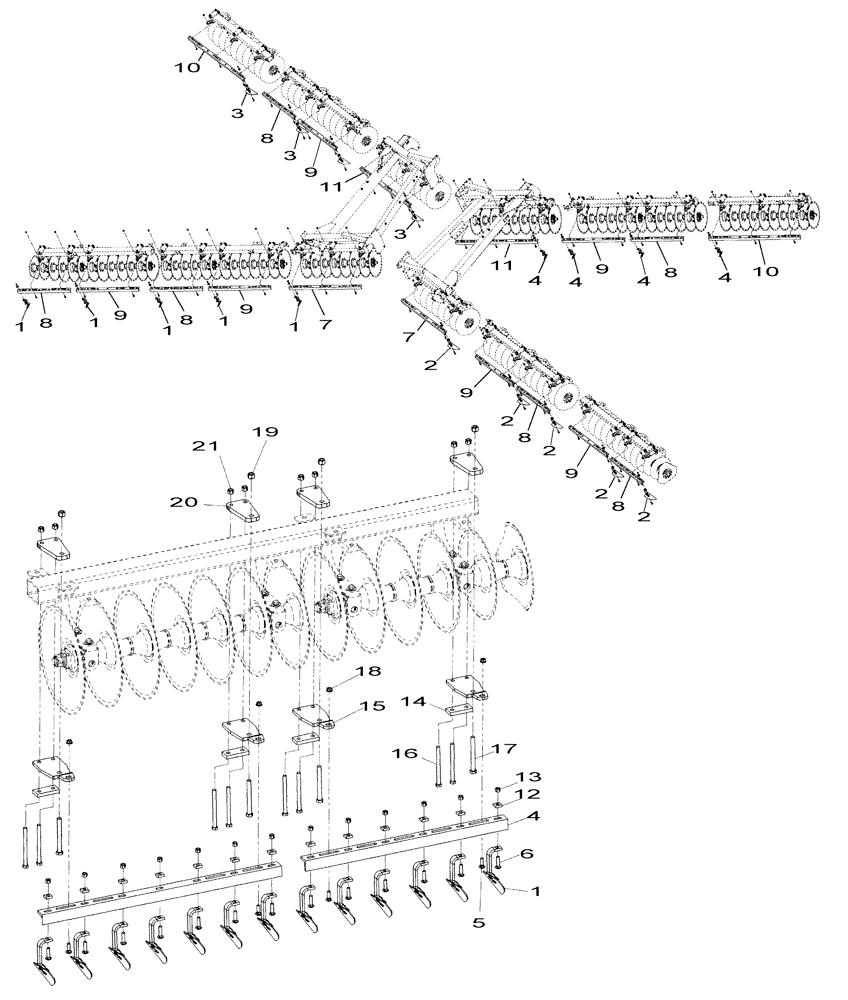 10
3
8
3
9
11
3
11
4
4
9
4
8
4
10
1
8
1
9
1
8
1
9
1
7
7
2
9
2
8
2
9
2
8
2
21
19
20
18
15
14
16
17
13
12
4
6
1
5