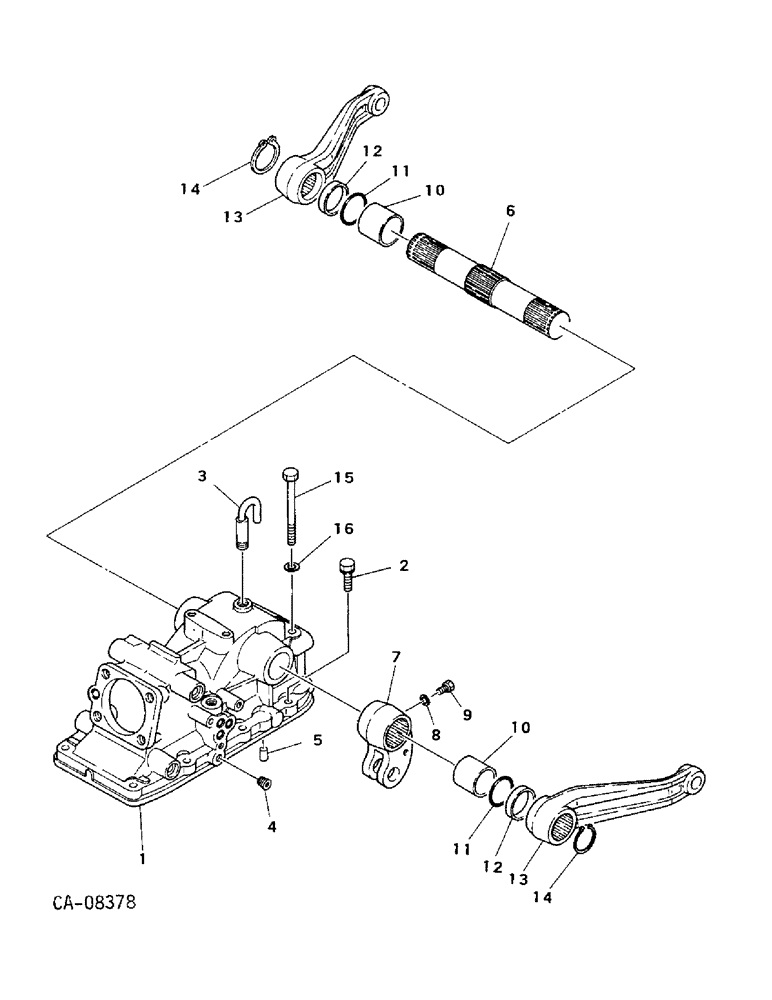 14
12
11
10
13
6
3
15
16
2
7
9
8
10
5
4
1
11
12
13
14
CA-08378