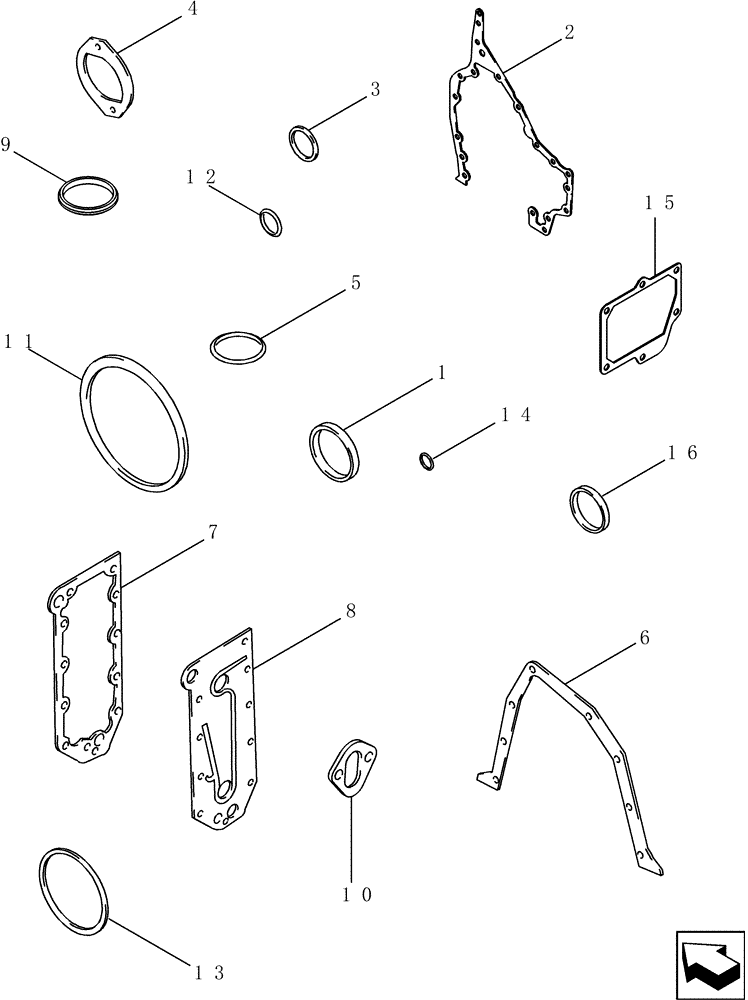 4
2
3
9
12
15
5
11
1
14
16
7
8
6
10
13