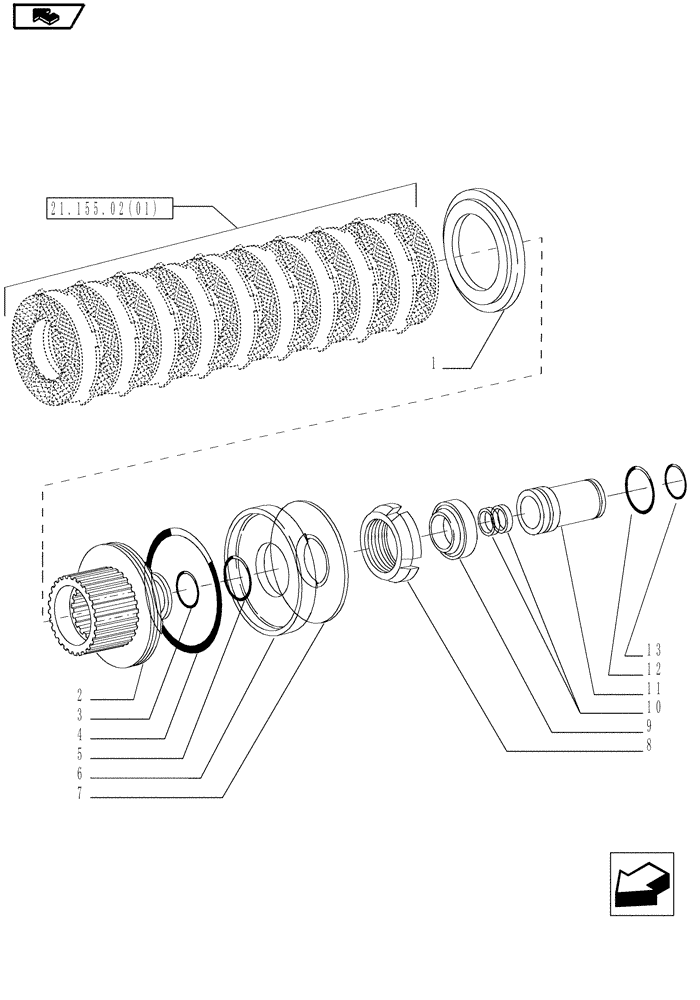 21.155.02(01)

1

2
3
4
5
6
7

13
12
11
10
9
8