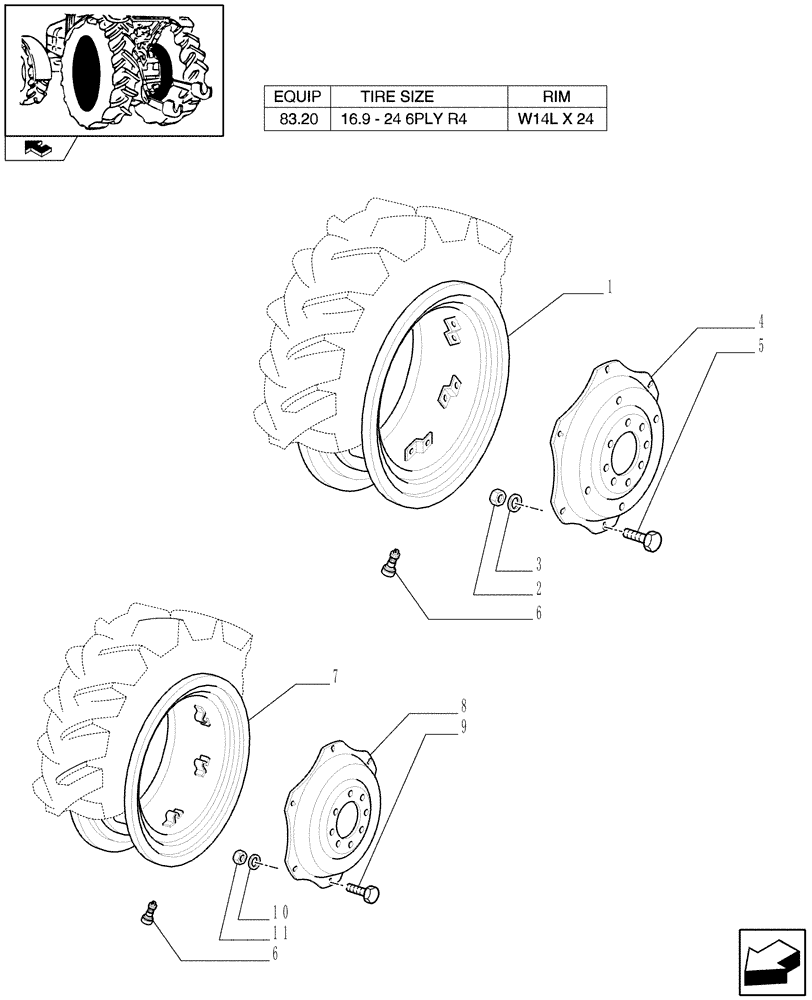 | EQUIP | TIRE SIZE | RIM |
|---|---|---|
| 83.20 | 16.9 - 24 6PLY R4 | W14L X 24 |

1
4
5
3
2
6
7
8
9
10
11
6