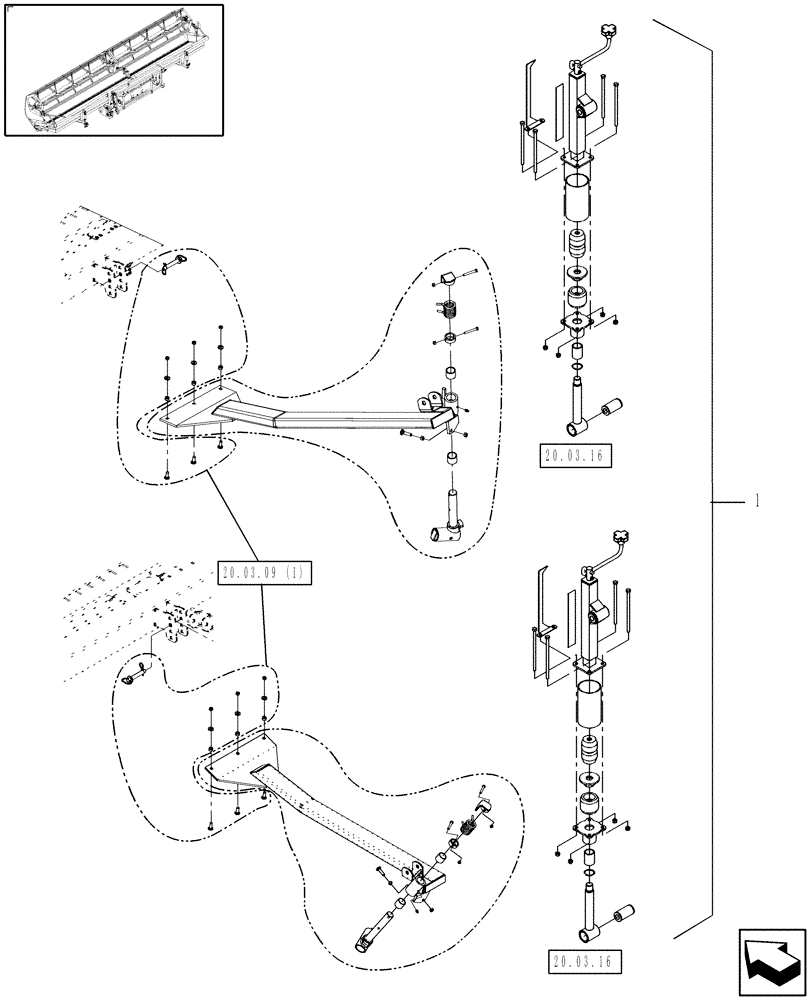 20.03.16

1

20.03.09 (1)

20.03.16