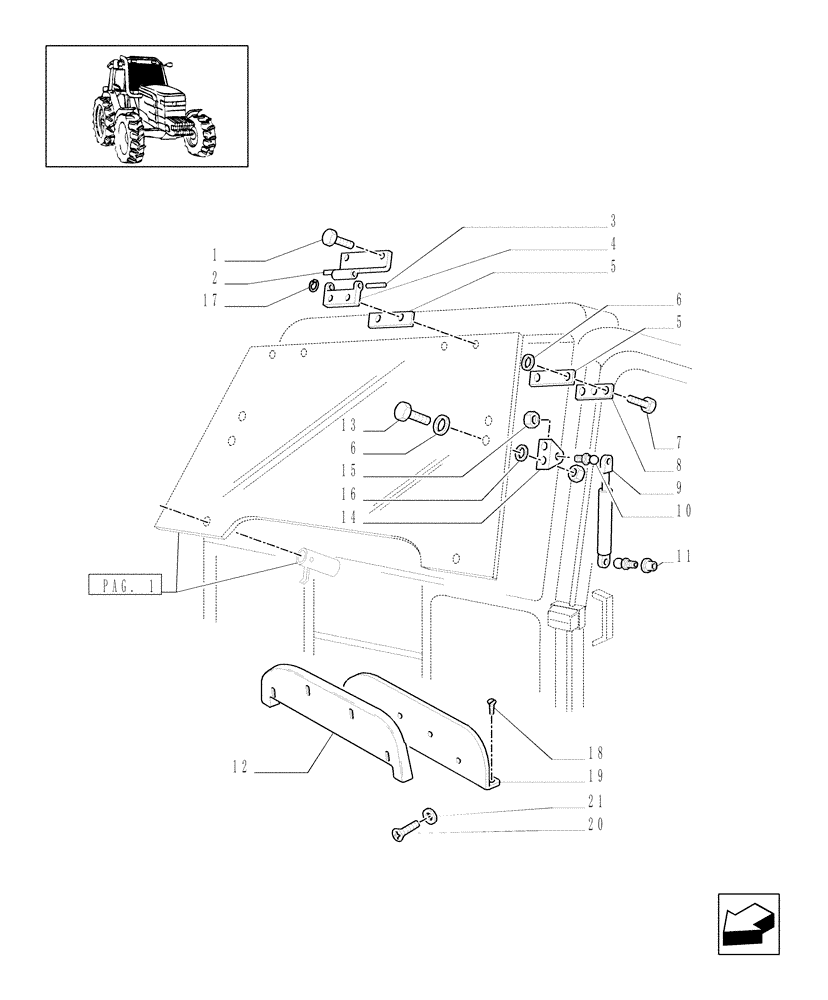 1
2
17
3
4
5
6
5
13
6
15
16
14
7
8
9
10
11
PAG. 1
12
18
19
21
20