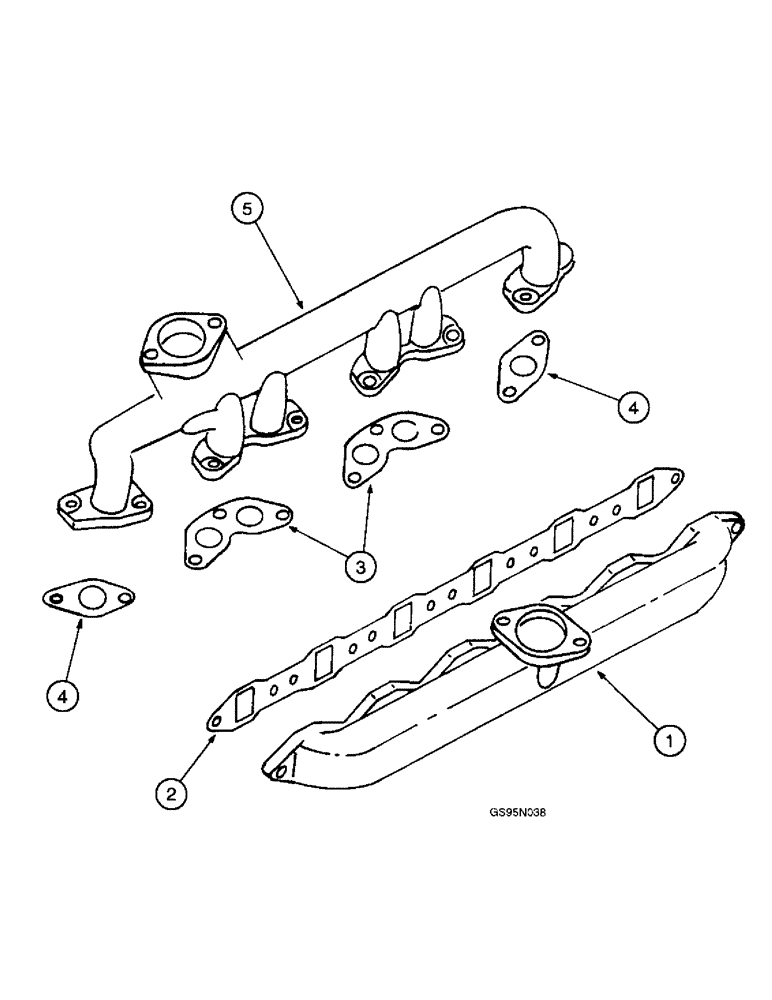 5
4
3
4
1
2
GS95N038