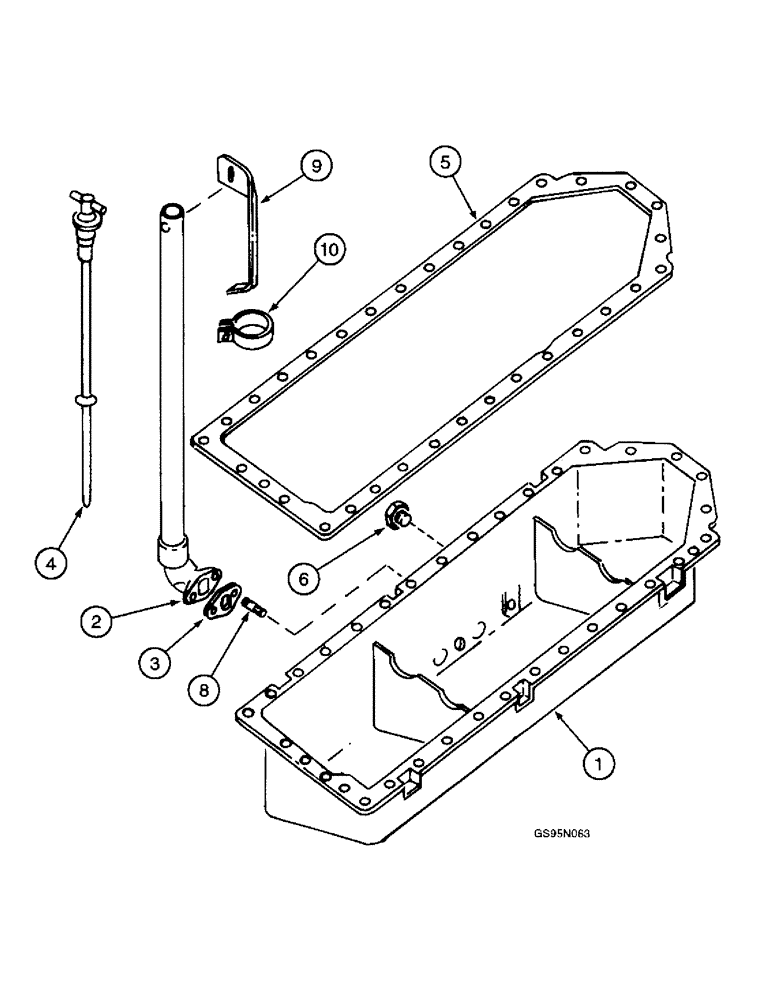 9
5
10
4
6
2
3
8
1
GS95N063