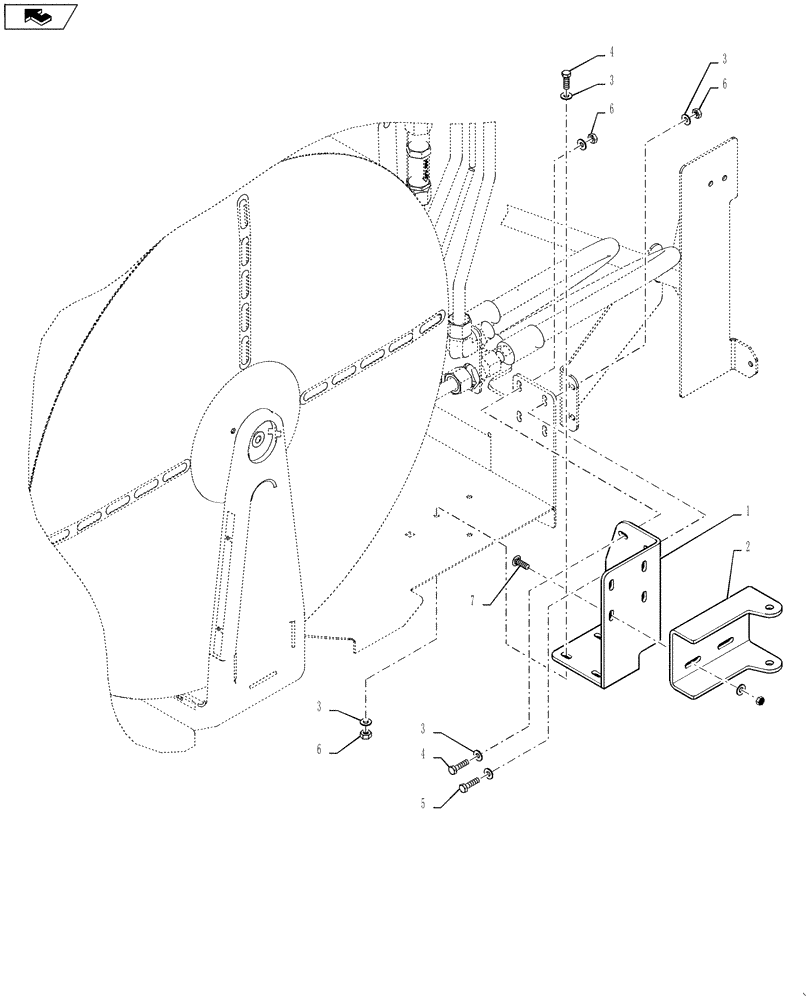 4
3
3
6
6
1
2
7
3
6
3
4
5