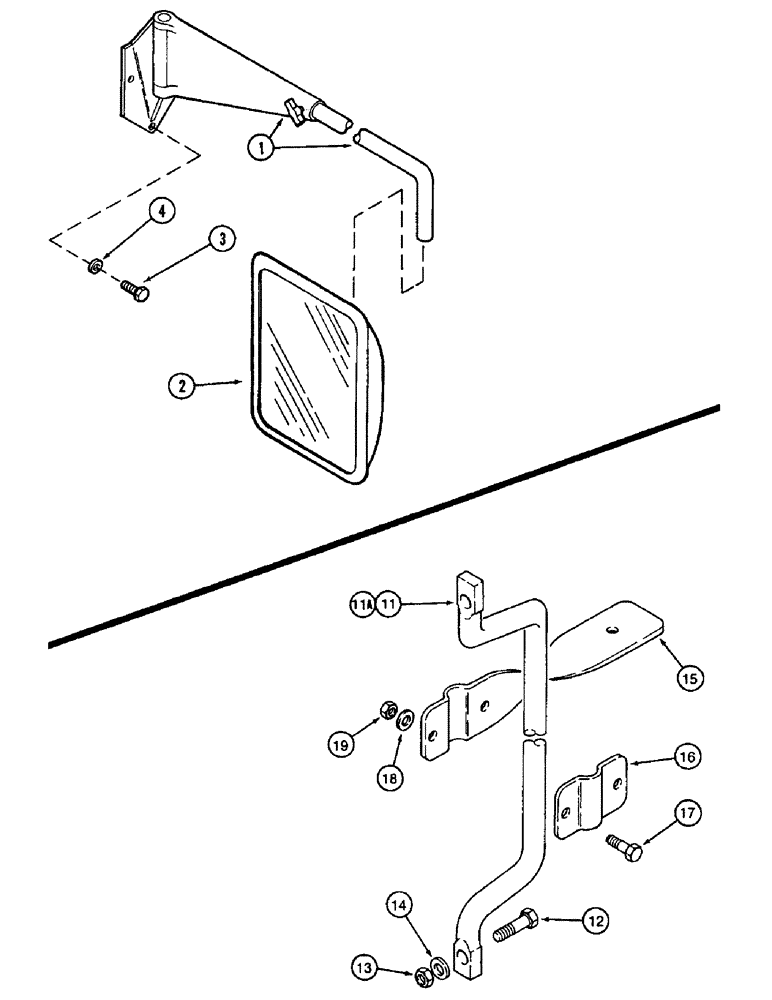 1
4
3
2
11A
11
15
19
18
16
17
14
12
13