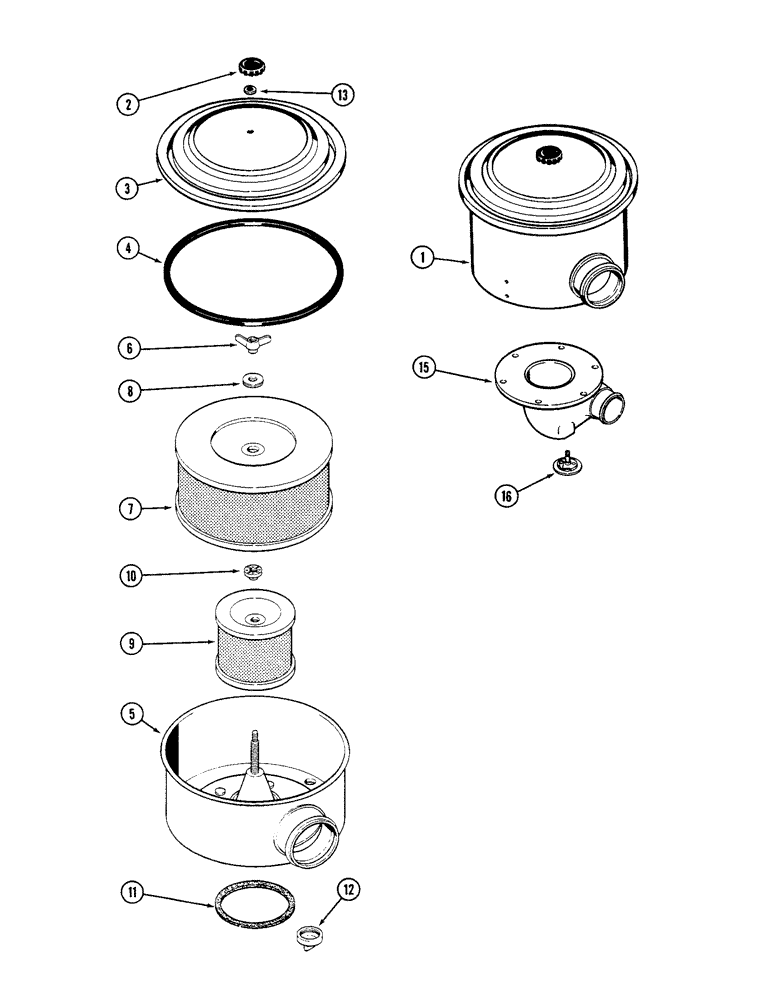 2
13
3
4
6
8
7
10
9
5
11
12
1
15
16