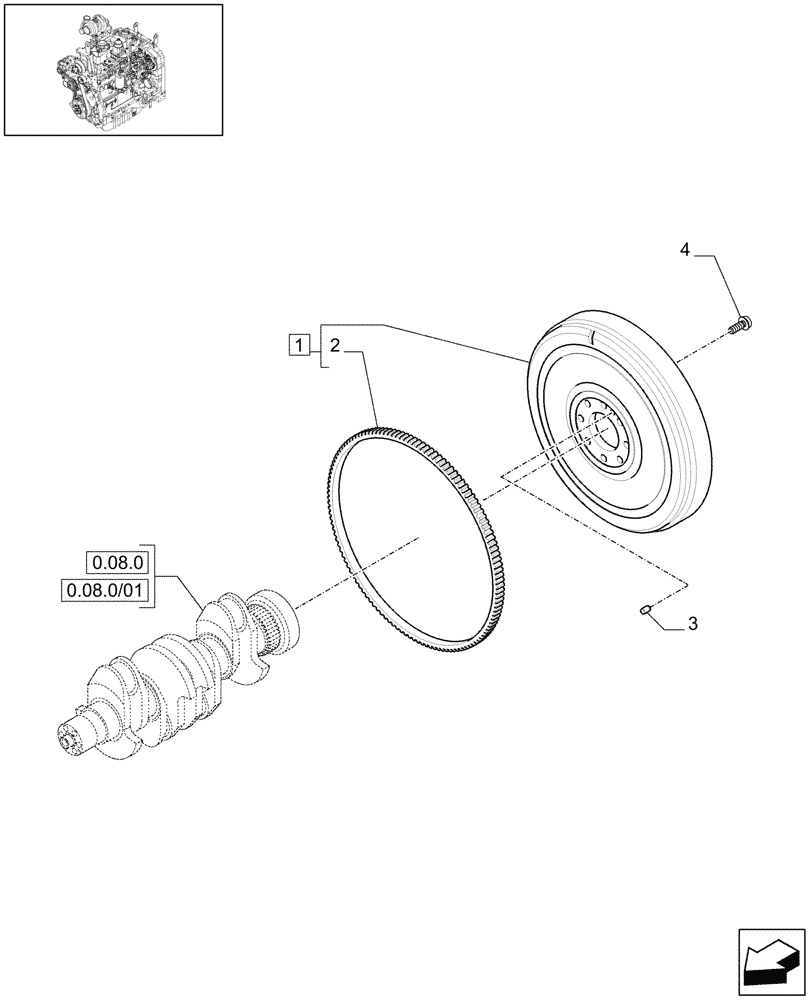 4
1
2
0.08.0
0.08.0/01
3