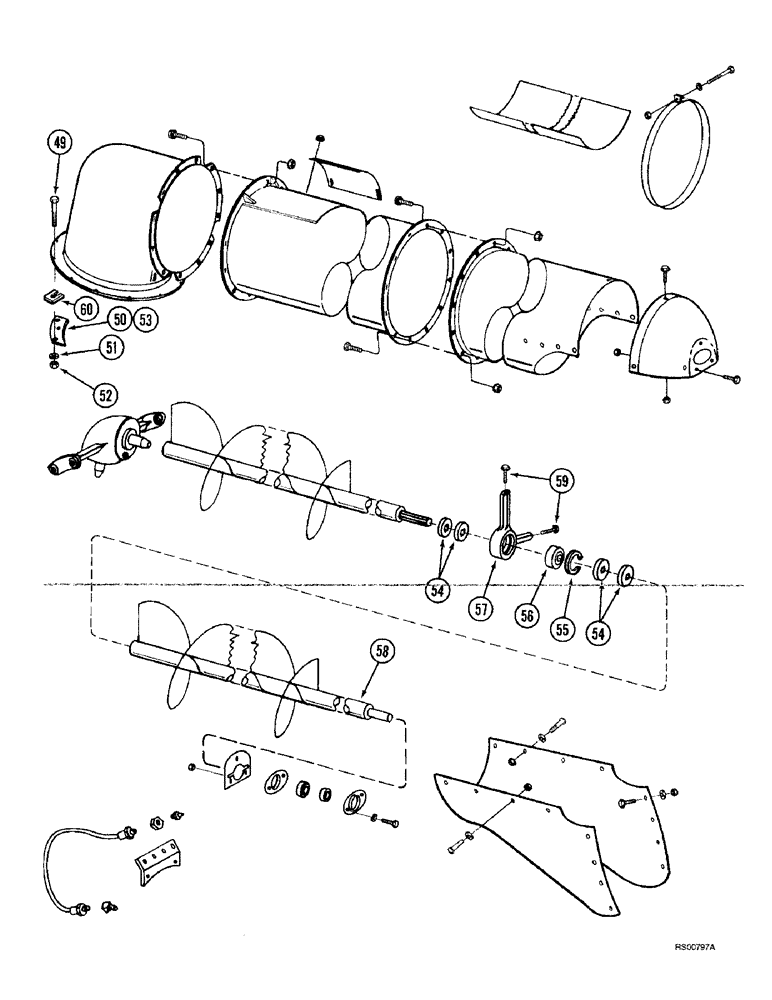 49

60

50

53

51

52

59

54

57

56

55

54

58

RS00797A