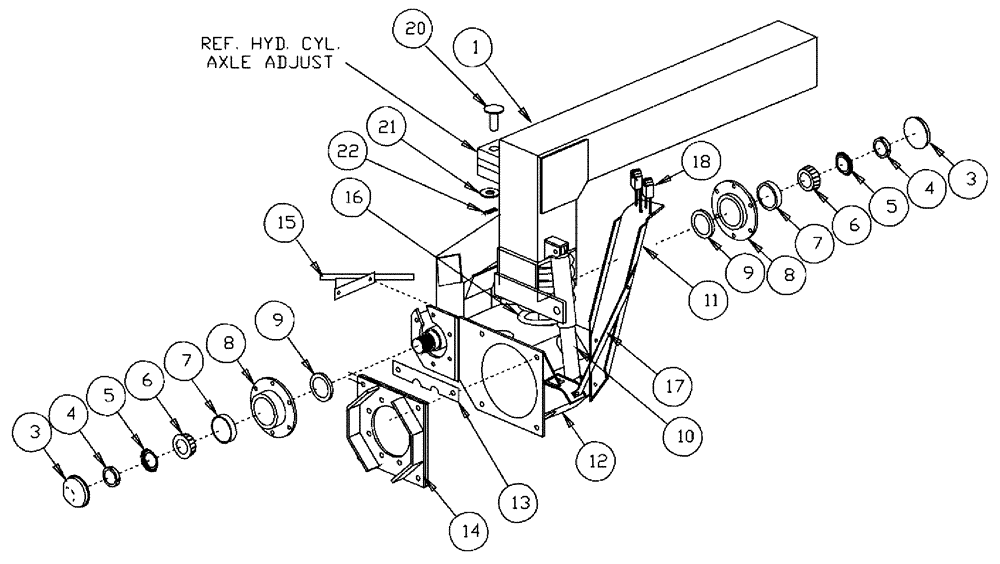 REF. HYD. CYL. AXLE ADJUST

20
1
21
22
16
15
18
3
4
5
6
7
8
9
11
17
10
12
13
14
9
8
7
6
5
4
3