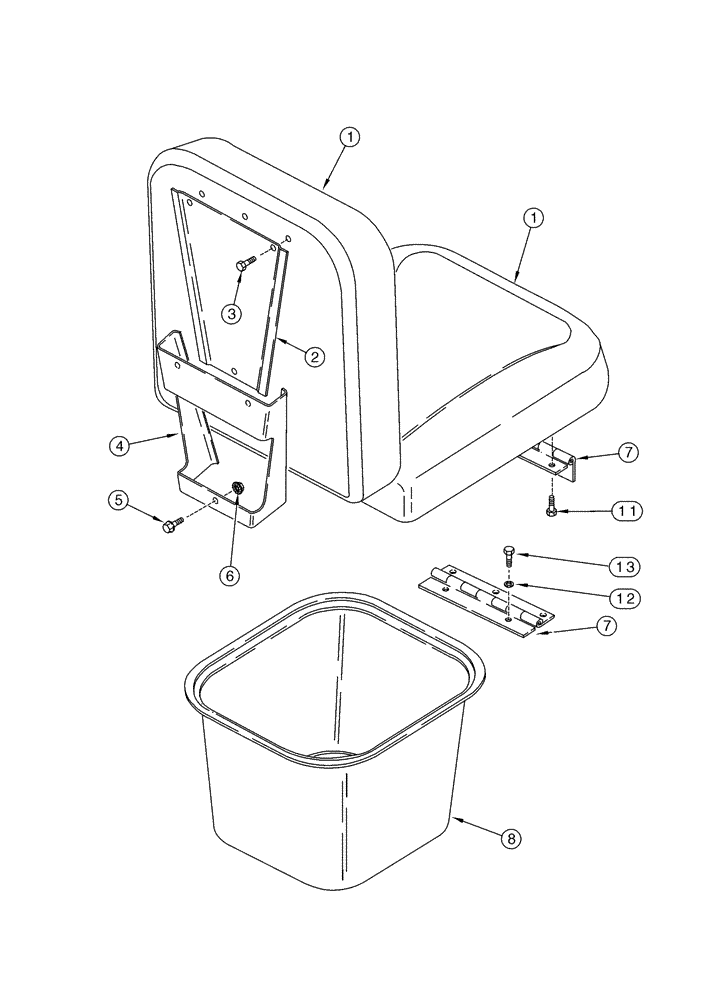 1
1
3
2
4
7
5
11
6
13
12
7
8