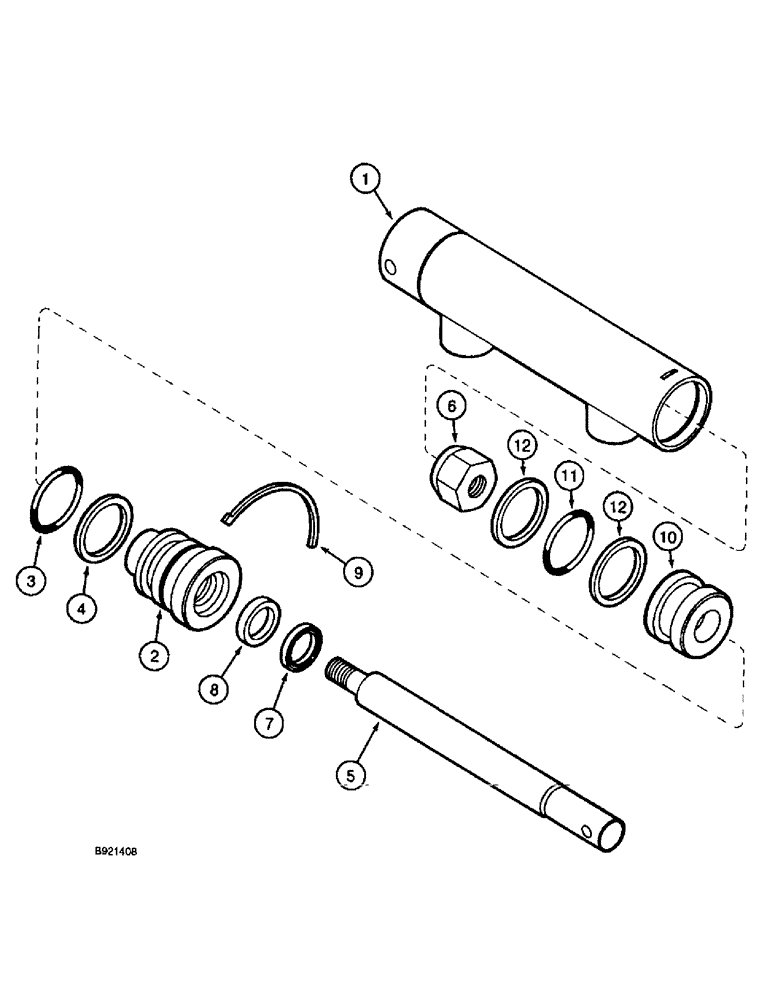 1
6
12
11
12
10
3
4
2
9
8
7
5
B921408