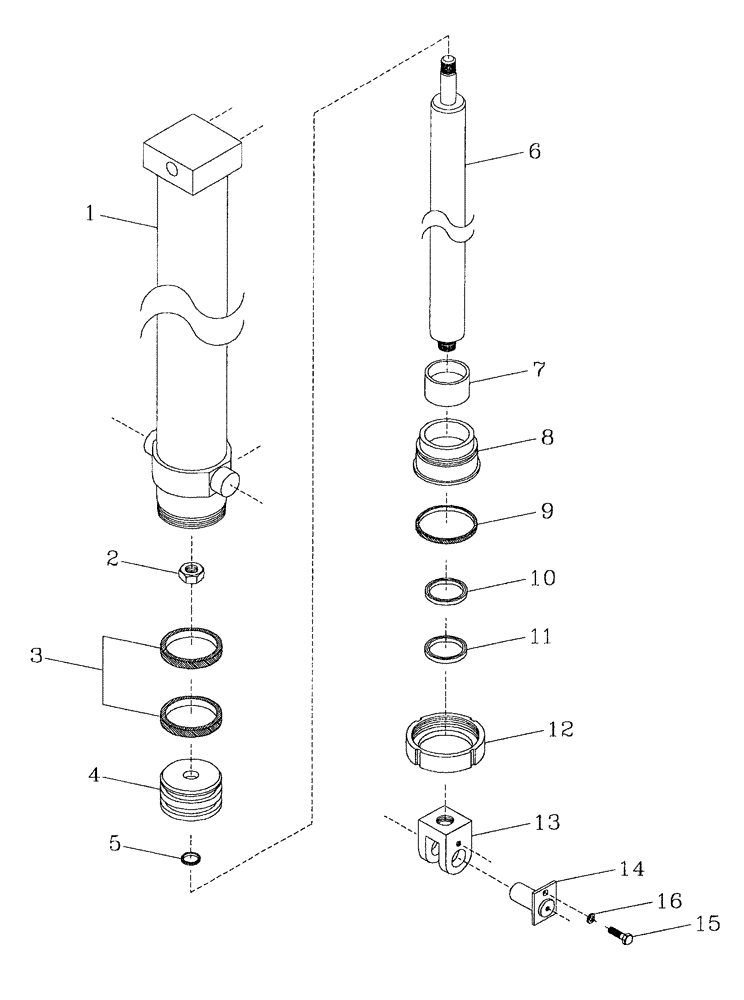 1
2
3
4
5
6
7
8
9
10
11
12
13
14
16
15