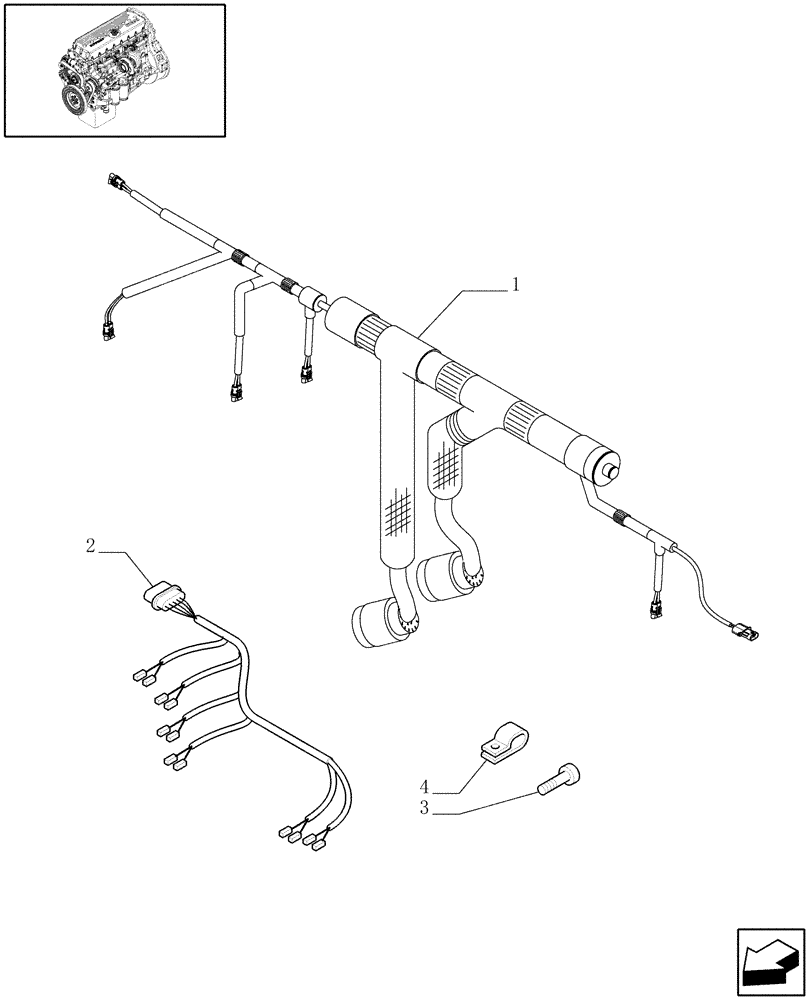 1
2
4
3