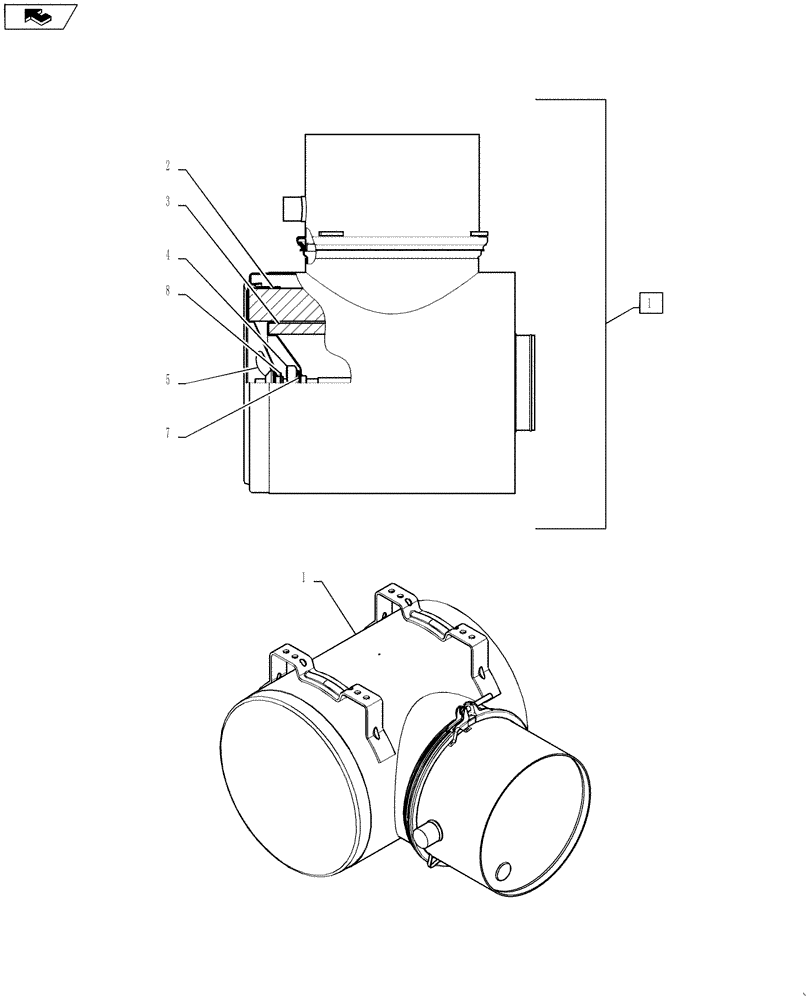 2
3
4
8
5
7
1
1