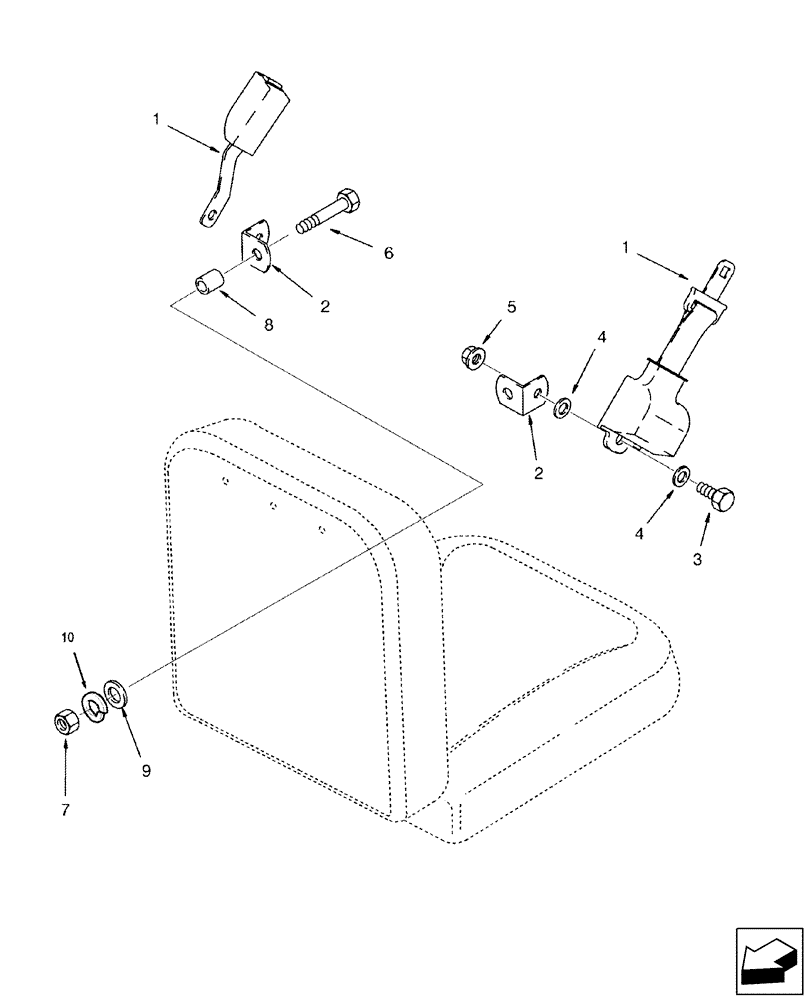 1
6
2
8
1
5
4
2
4
3
10
9
7