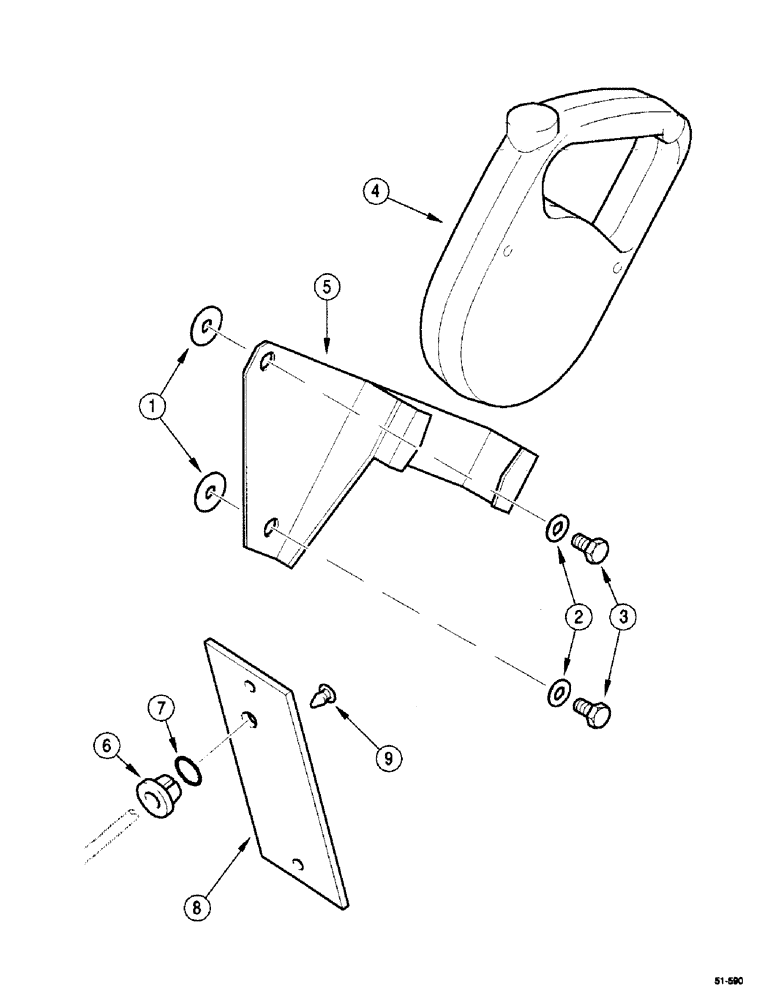 4
5
1
2
3
7
6
9
8
51-590