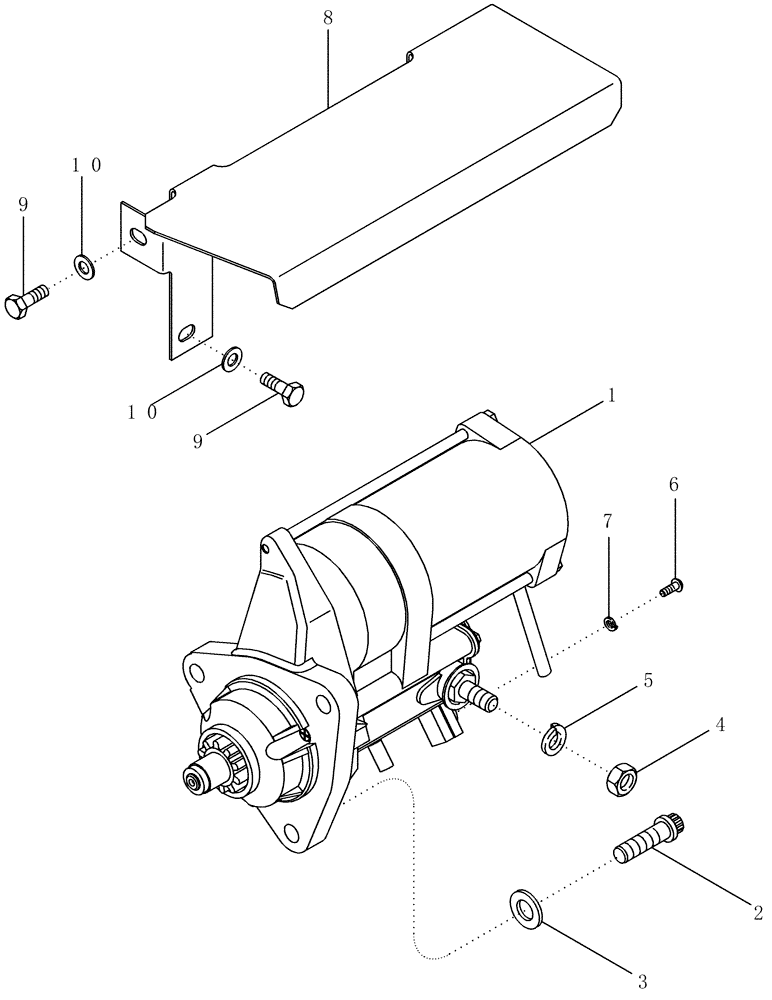 8
10
9
10
9
1
6
7
5
4
2
3