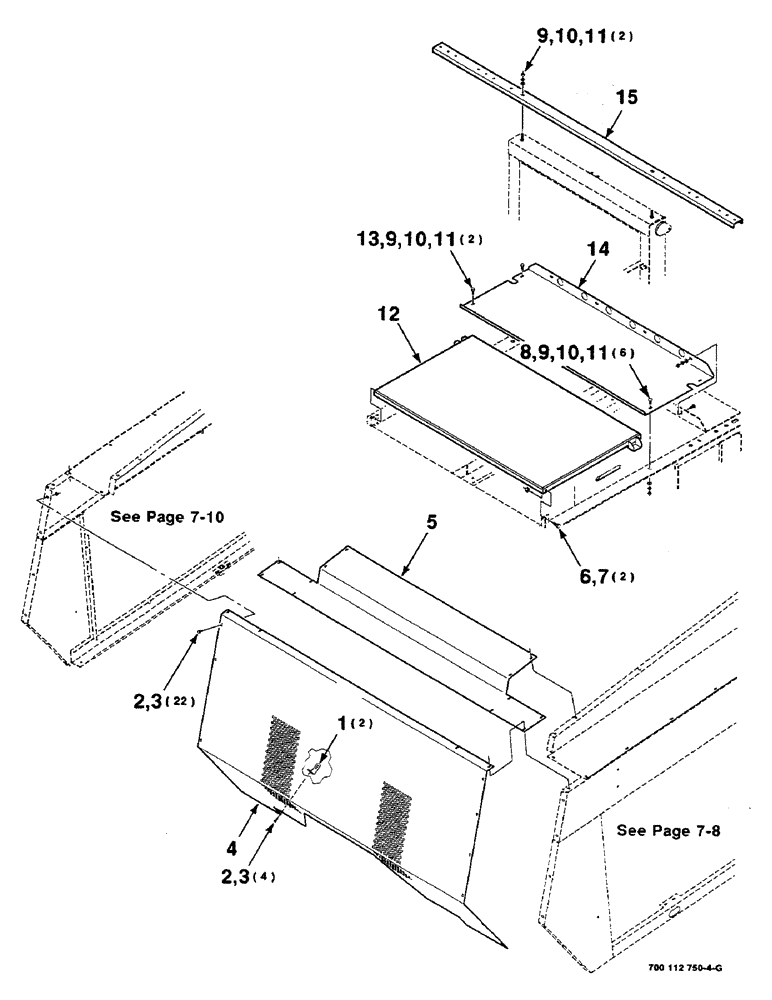 9,10,11(2)

15

13,9,10,11(2)

14

12

8,9,10,11(6)

See Page 7-10

5

6,7(2)

2,3(22)

1(2)

4

2,3(4)

See Page 7-8

700 112 750-4-G