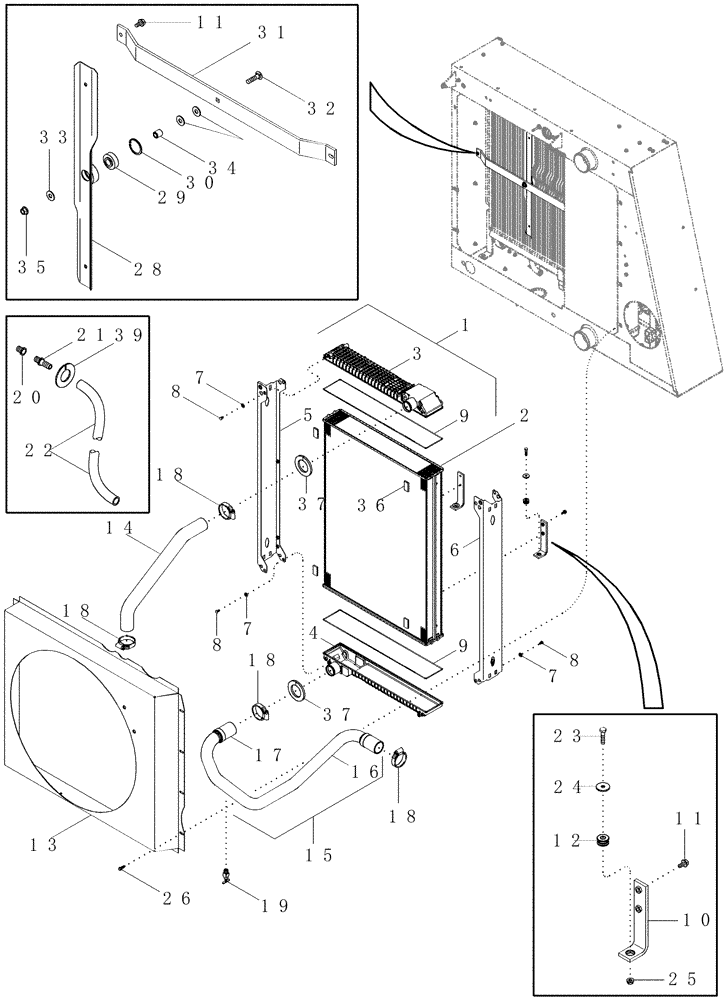 11
31
32
33
34
30
29
35
28
21
39
20
22
1
3
7
8
5
9
2
18
37
36
14
6
18
8
7
4
9
8
7
18
37
17
16
18
13
15
26
19
23
24
11
12
10
25