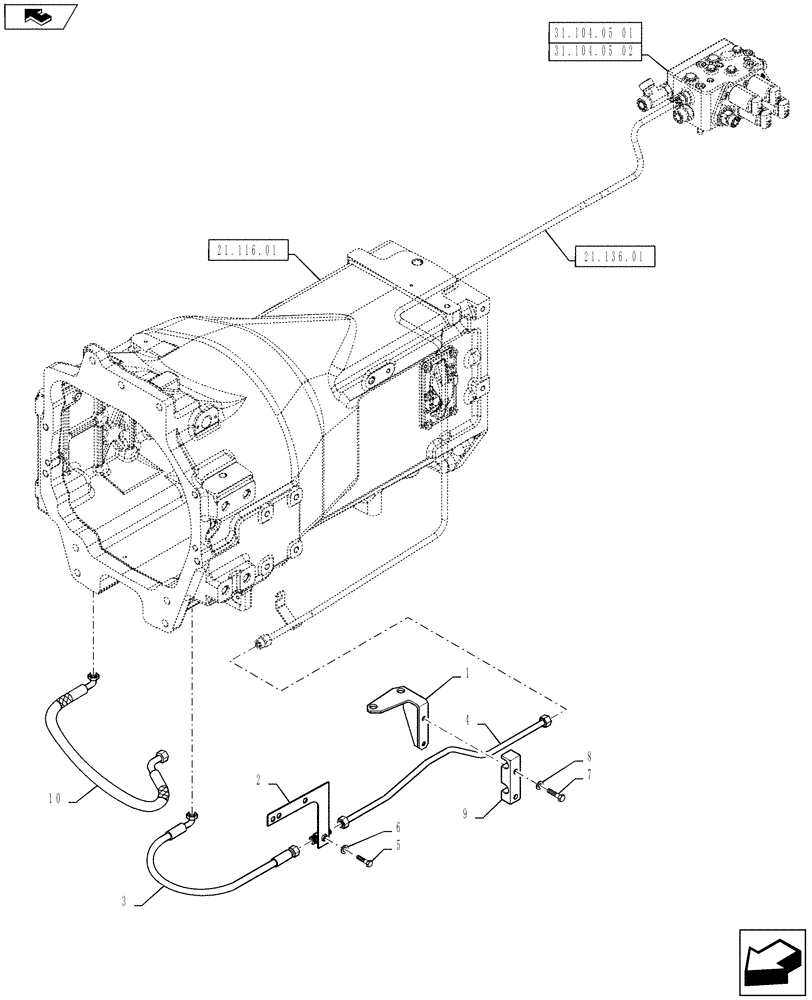 31.104.05 01
31.104.05 02
21.116.01
21.136.01
1
4
8
7
9
2
6
5
10
3