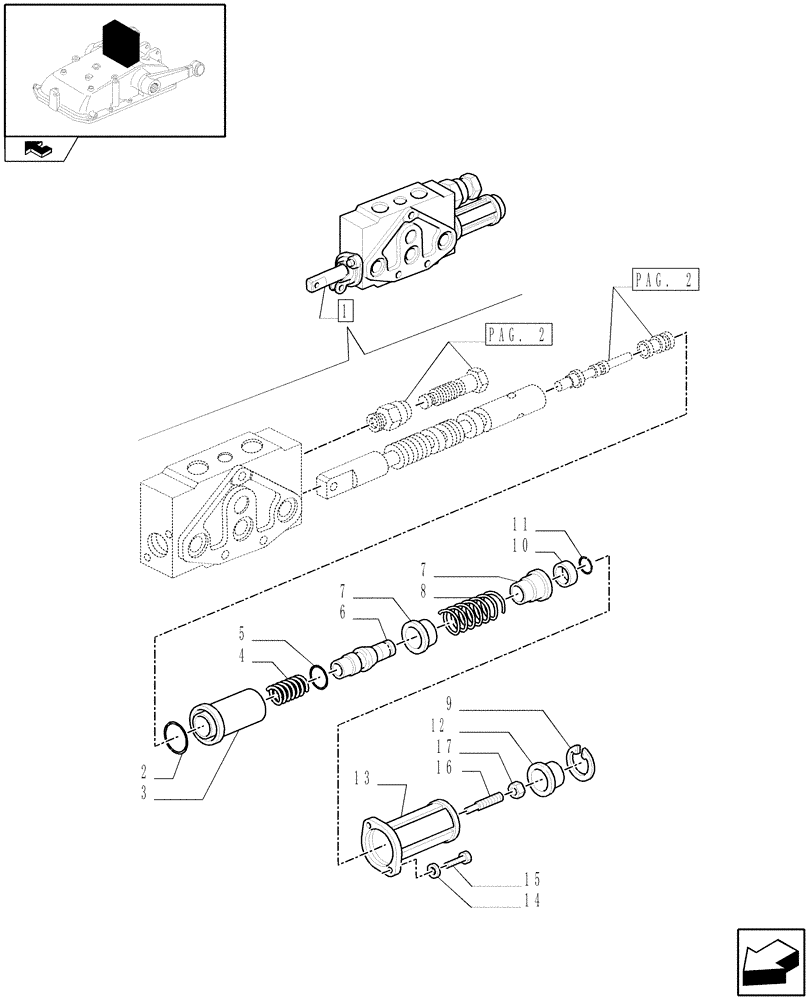 1
PAG. 2
PAG. 2
11
10
7
8
7
6
5
4
2
3
9
12
17
16
13
15
14