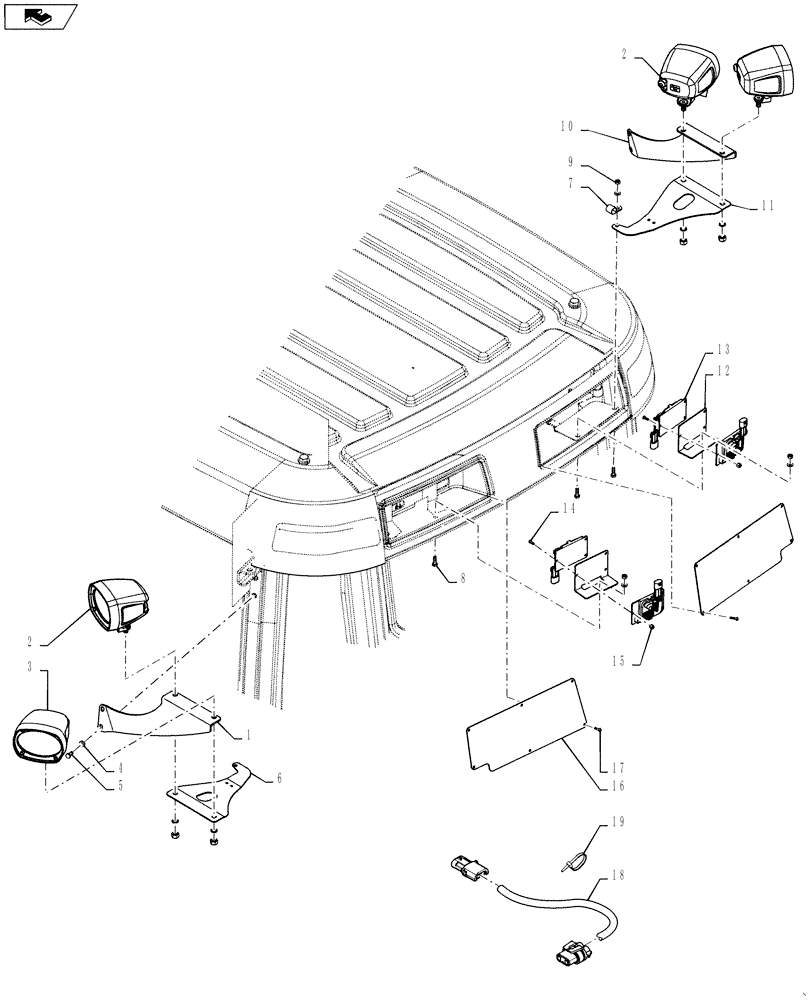 2
10
9
7
11
13
12
14
8
15
2
3
1
4
5
6
17
16
19
18