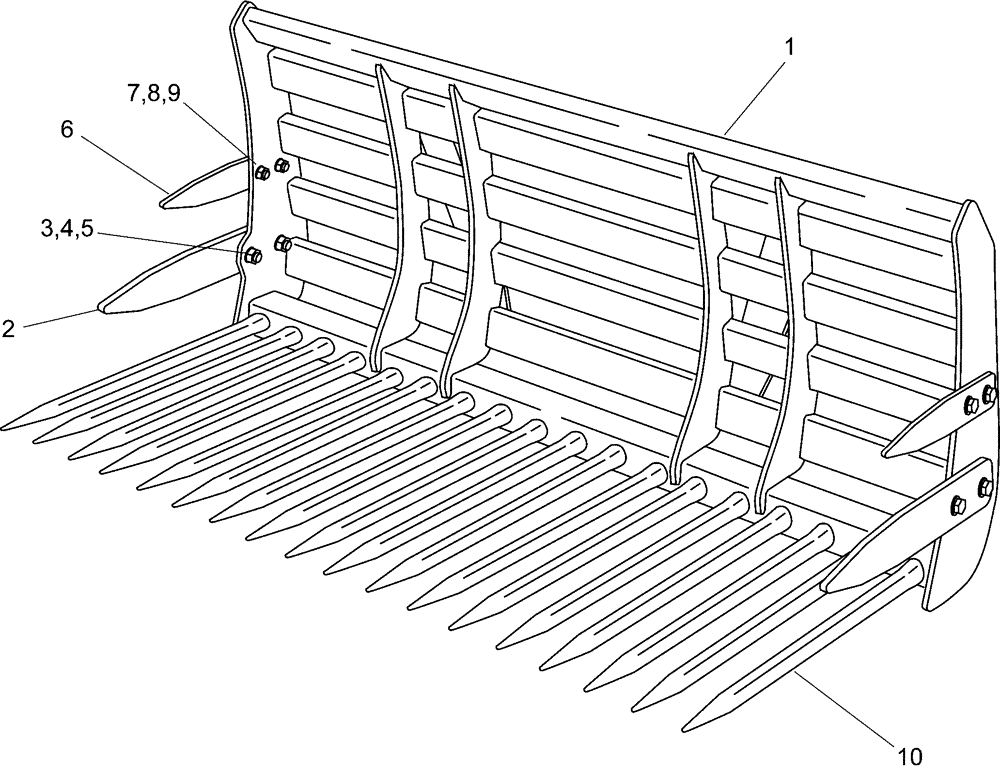 1
7,8,9
6
3,4,5
2
10