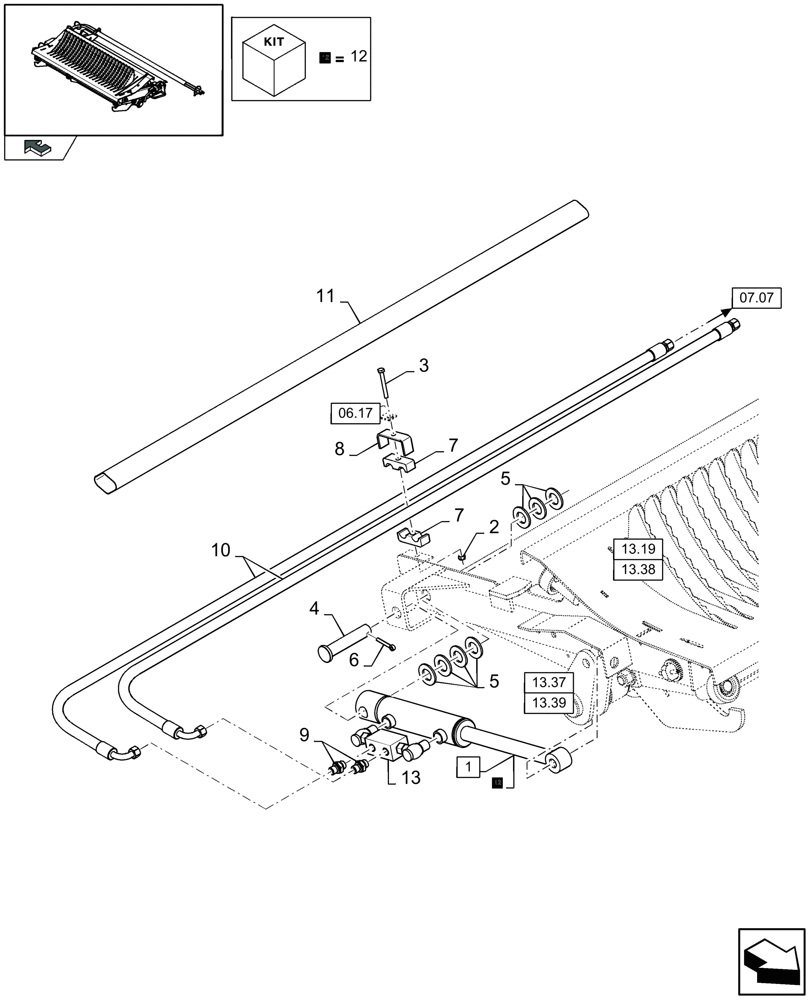 KIT
= 12

11
07.07
3
06.17
8
7
5
7
2
10
13.19
13.38
4
6
5
13.37
13.39
9
13
1