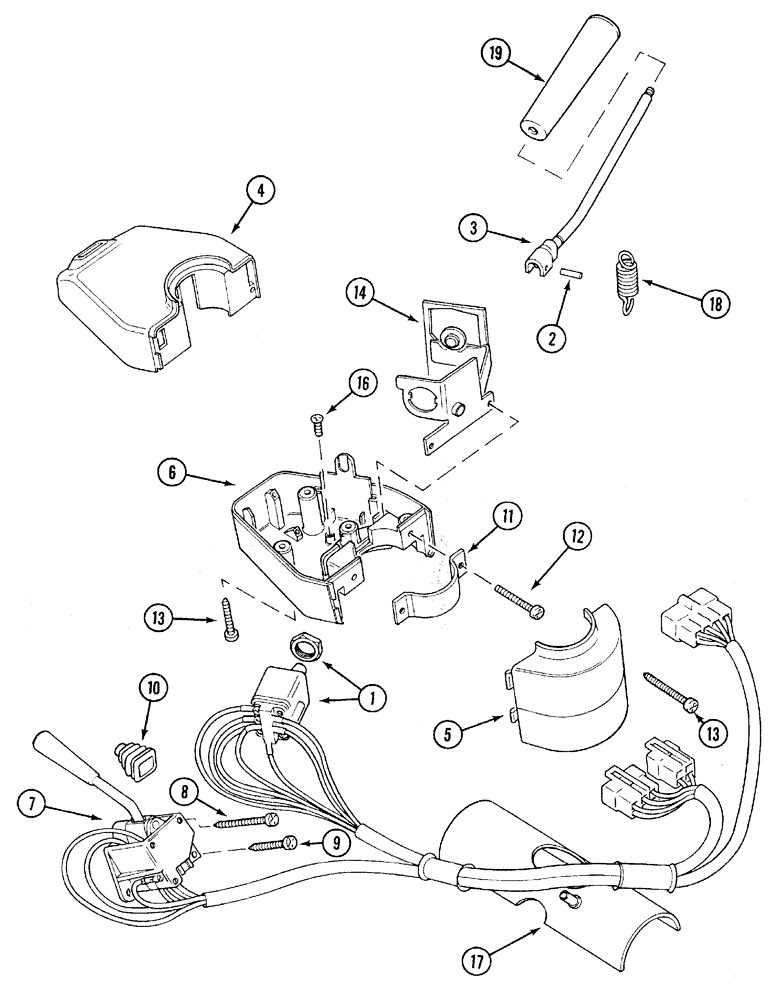 19
4
3
18
14
2
16
6
11
12
13
1
10
5
13
8
7
9
17