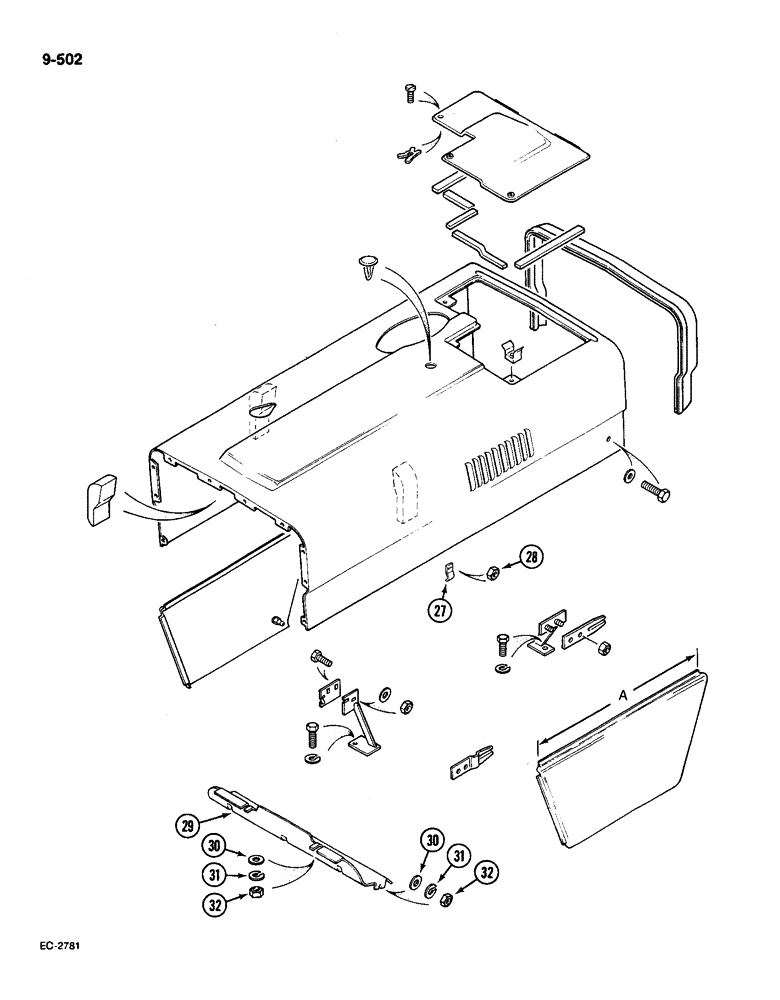 9-502

28

27

A

29

30

31

32

30

31

32

EC-2781