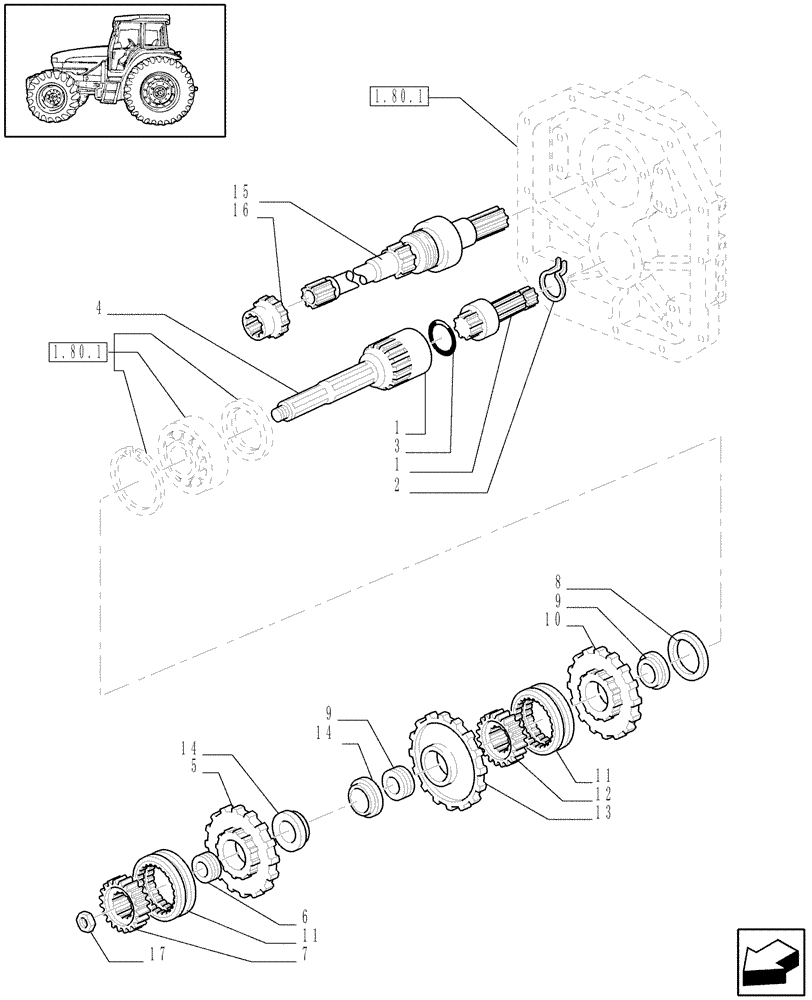 1.80.1
15
16
4
1.80.1
1
3
1
2
8
9
10
9
14
14
5
11
12
13
6
11
7
17