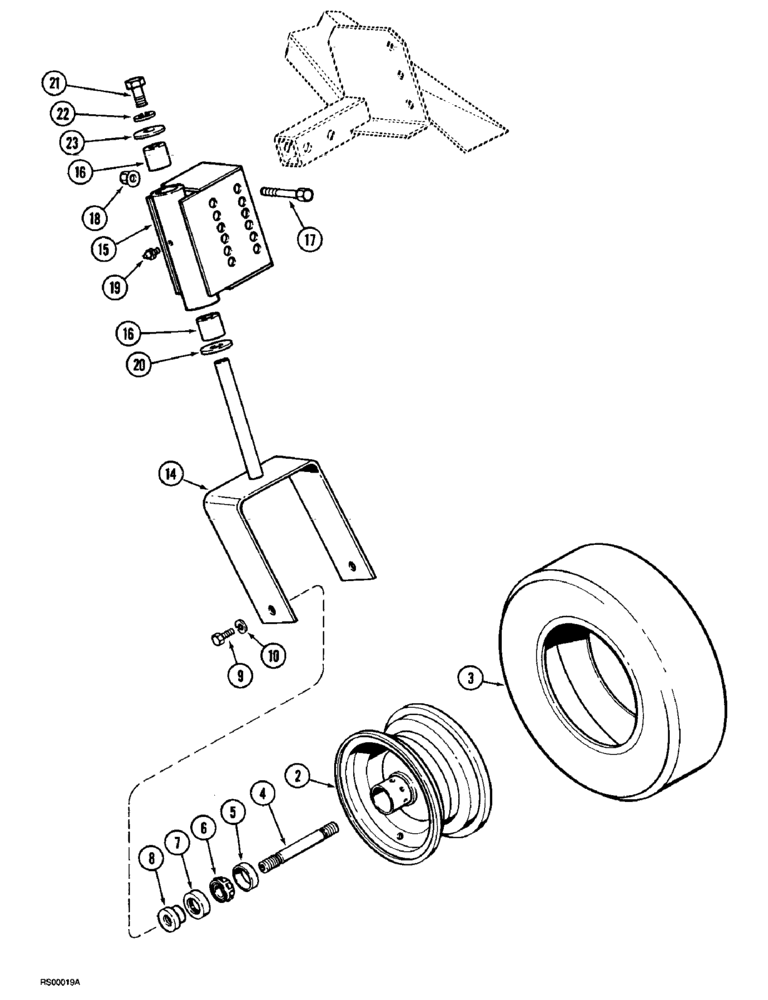 21
22
23
16
18
15
19
17
16
20
14
9
10
3
2
4
5
6
7
8
RS00019A