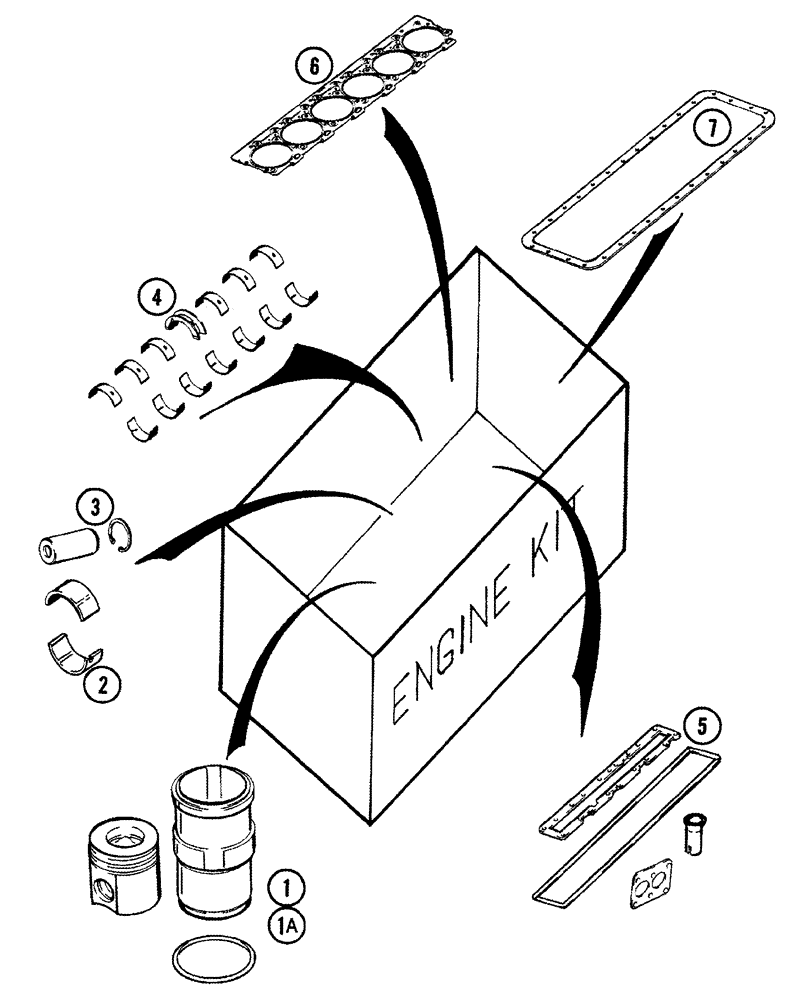 6
7
4
3
2
ENGINE KIT
5
1
1A