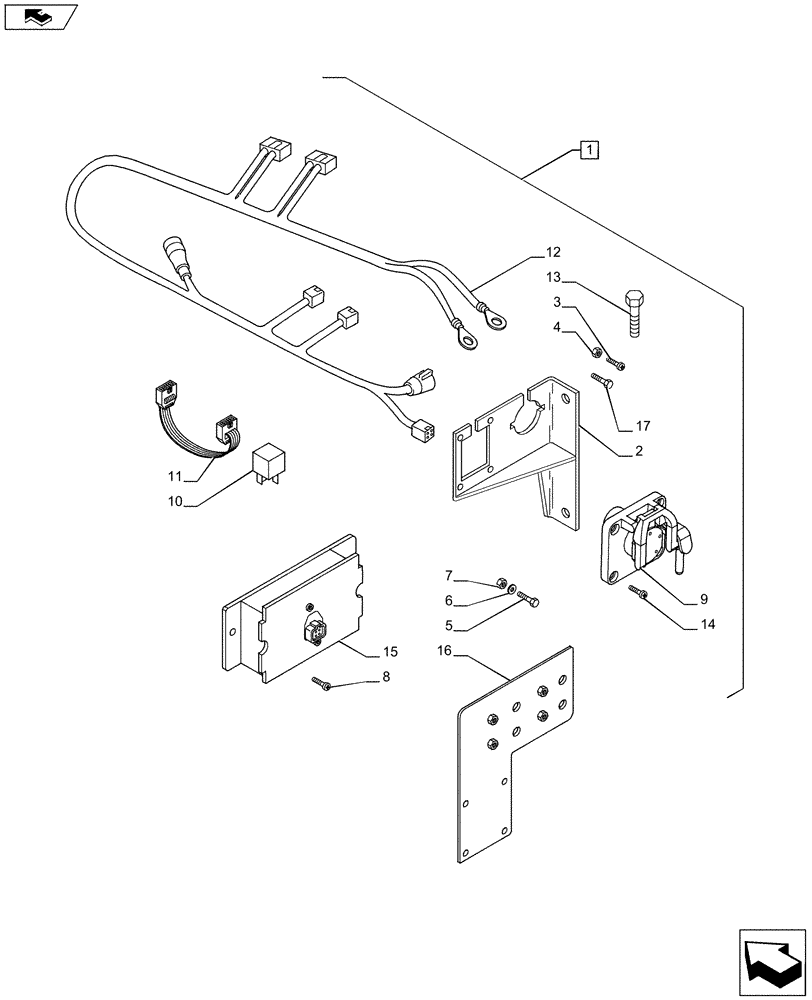 1

12

13

3

4

17

2

11

10

7

6

5

9

14

15

8

16