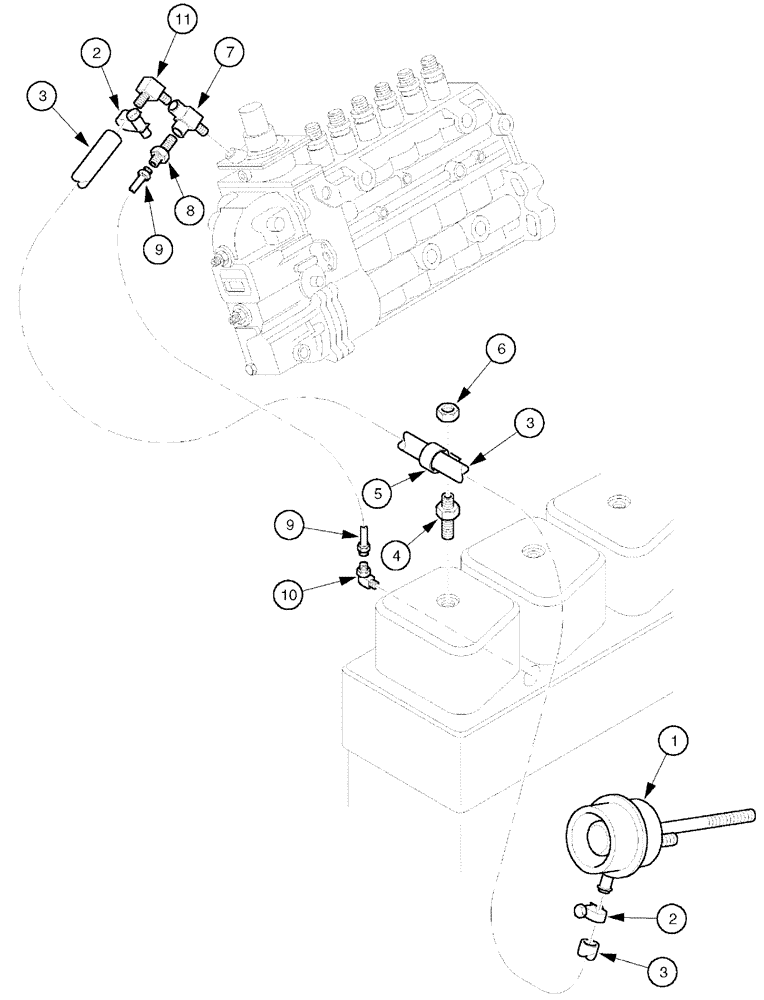 11
2
7
3
8
9
6
3
5
9
4
10
1
2
3