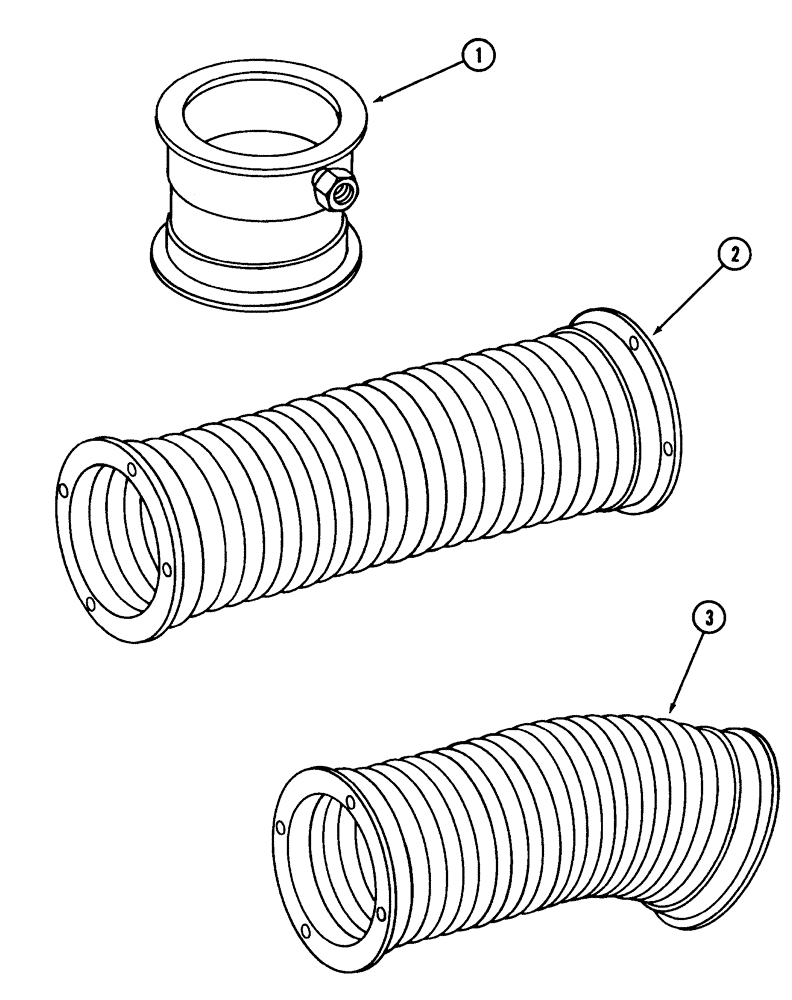 1
2
3