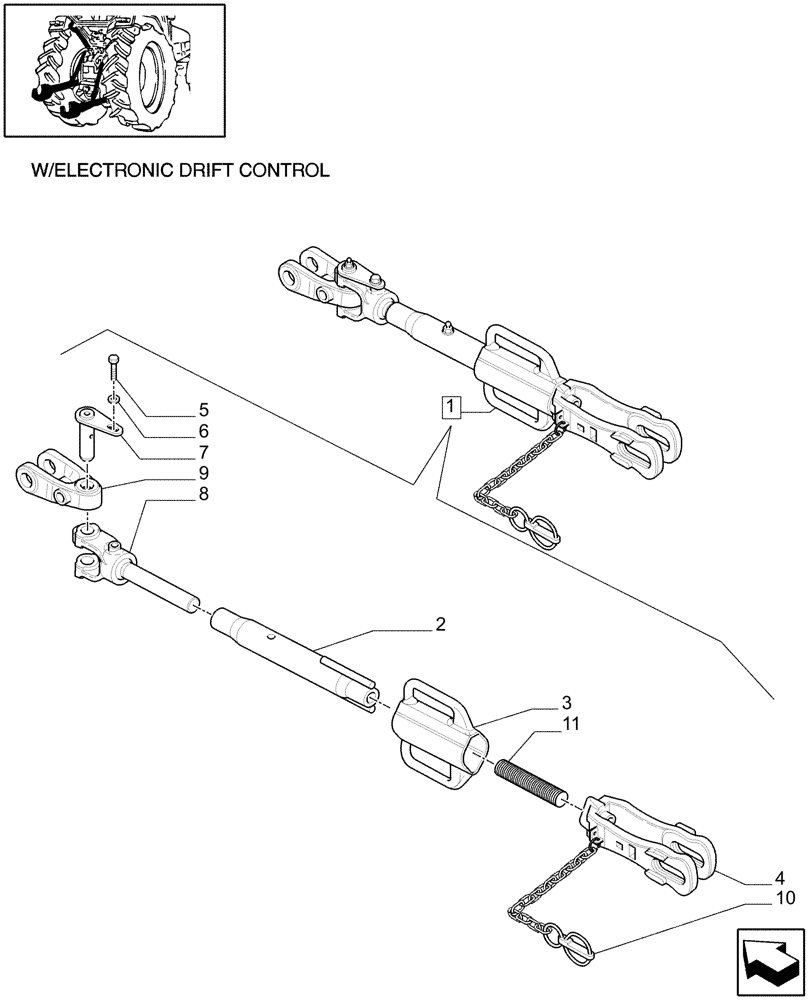 W/ELECTRONIC DRIFT CONTROL

1

5
6
7
9
8

2

3
11

4
10