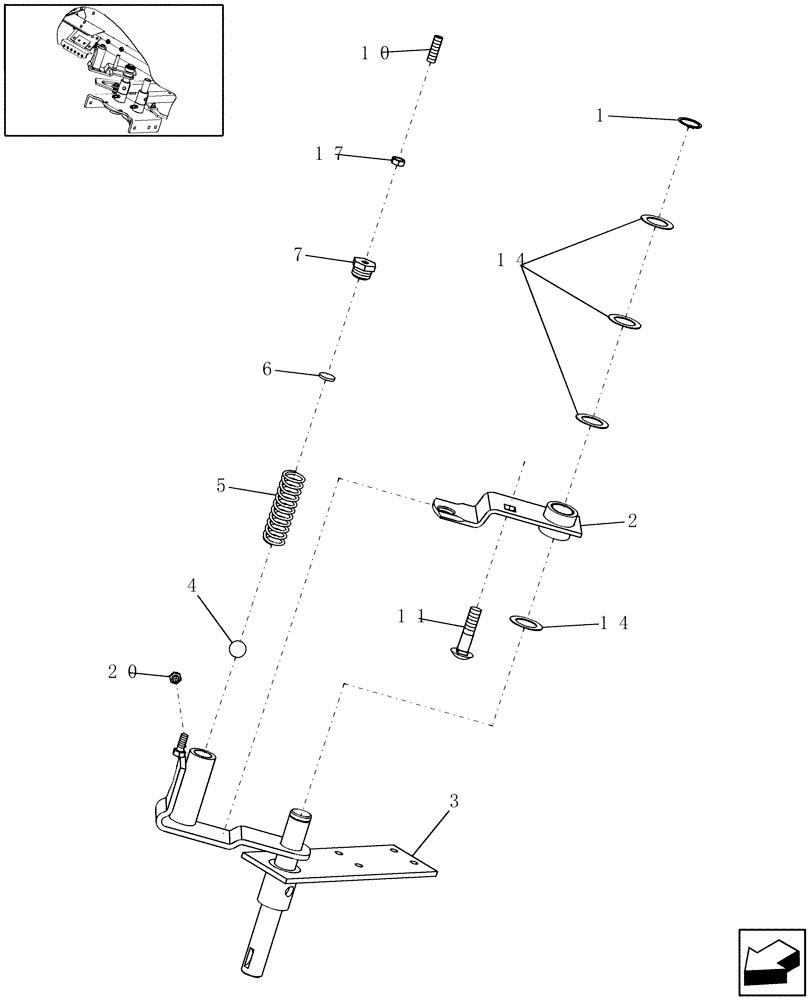 10
1
17
7
14
6
5
2
4
11
14
20
3