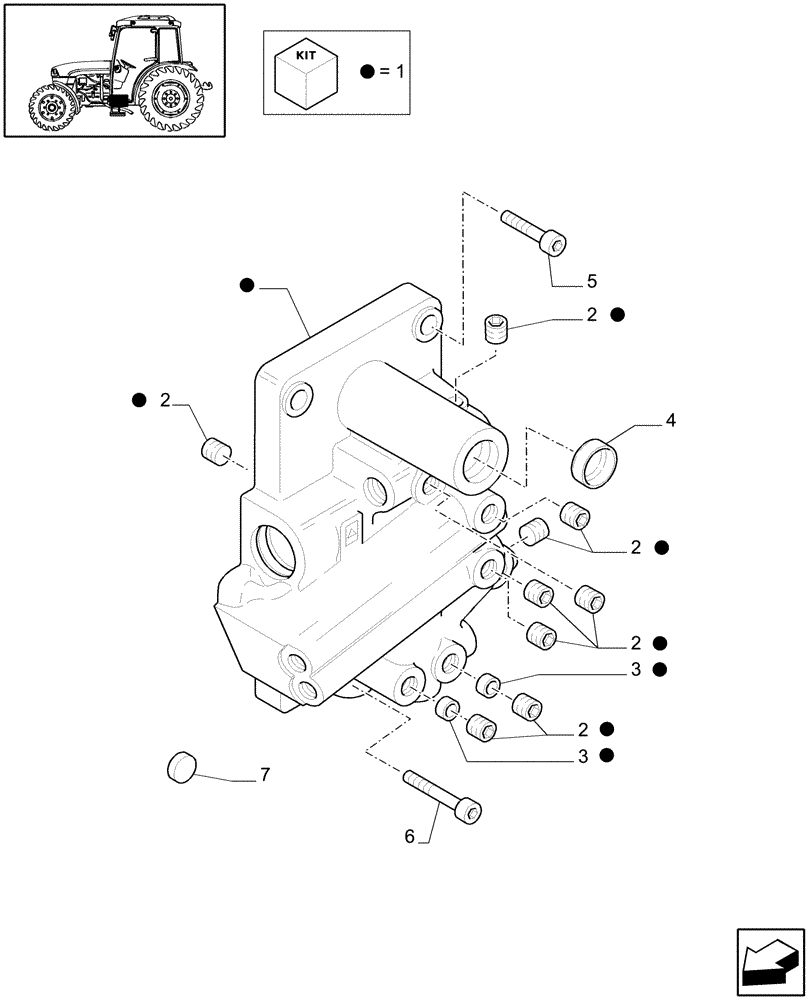 KIT

● = 1

●

5

2 ●

● 2

4

2 ●

2 ●

3 ●

2 ●

3 ●

7

6