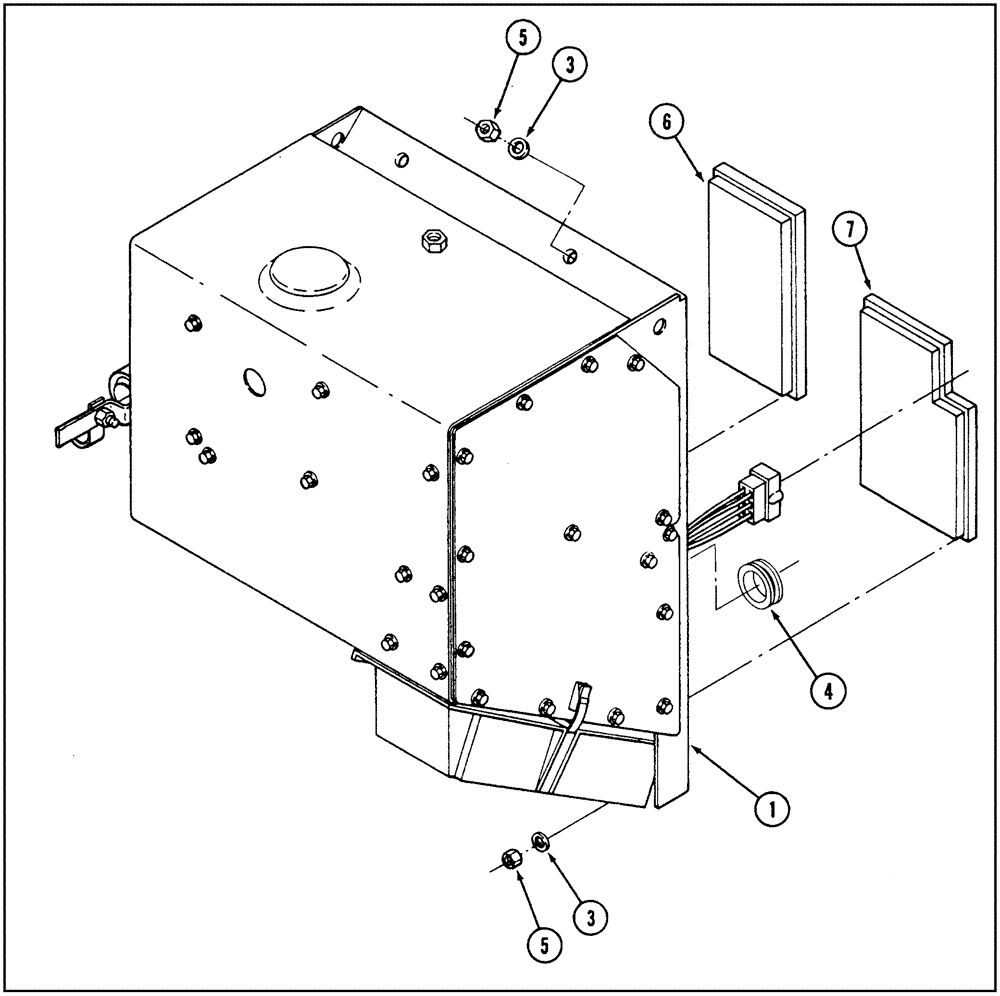 5
3
6
7
4
1
3
5