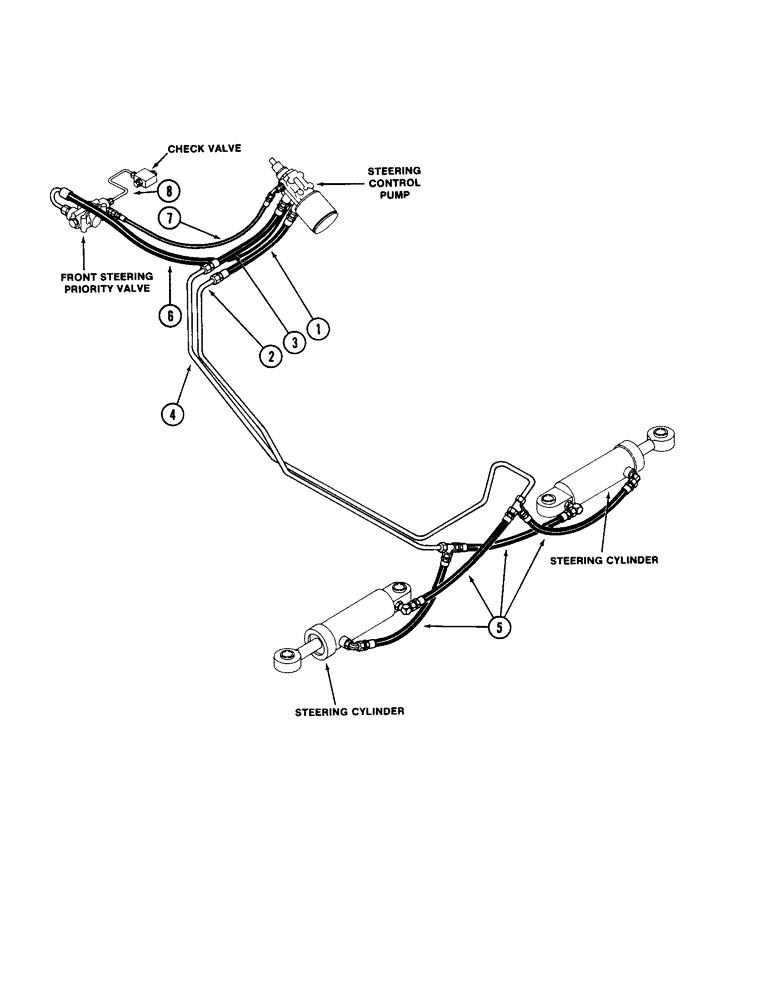 CHECK VALVE

STEERING CONTROL PUMP

8

7

FRONT STEERING PRIORITY VALVE

6

2

3

1

4

STEERING CYLINDER

5

STEERING CYLINDER