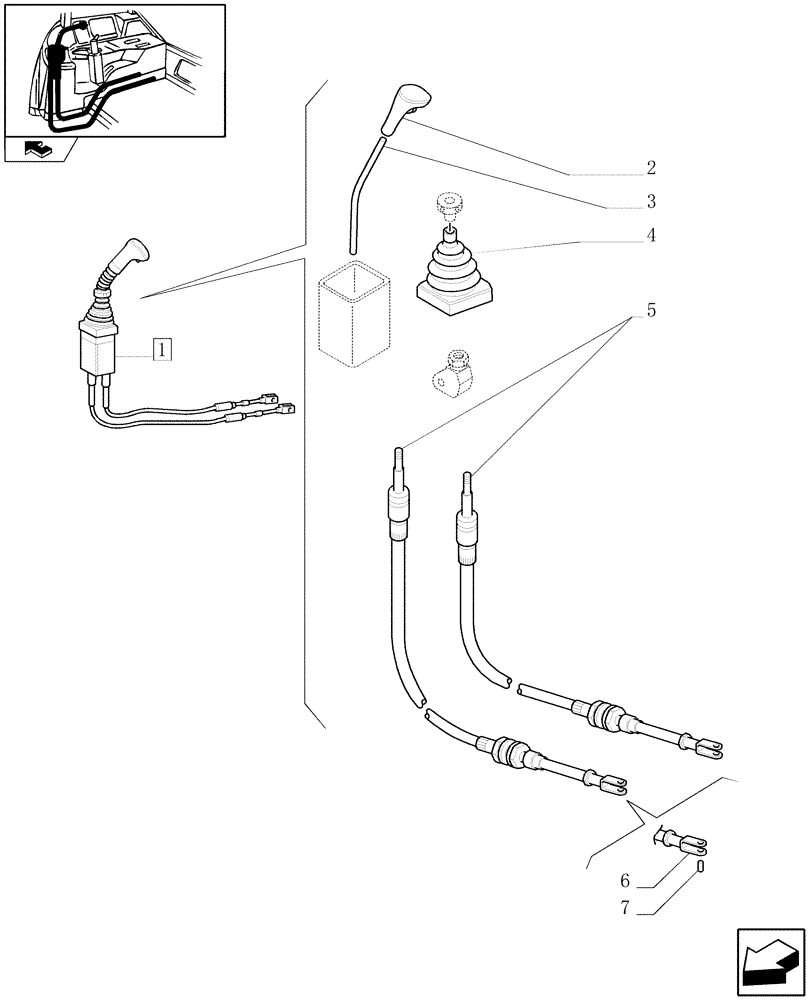 2
3
4
5
1
6
7