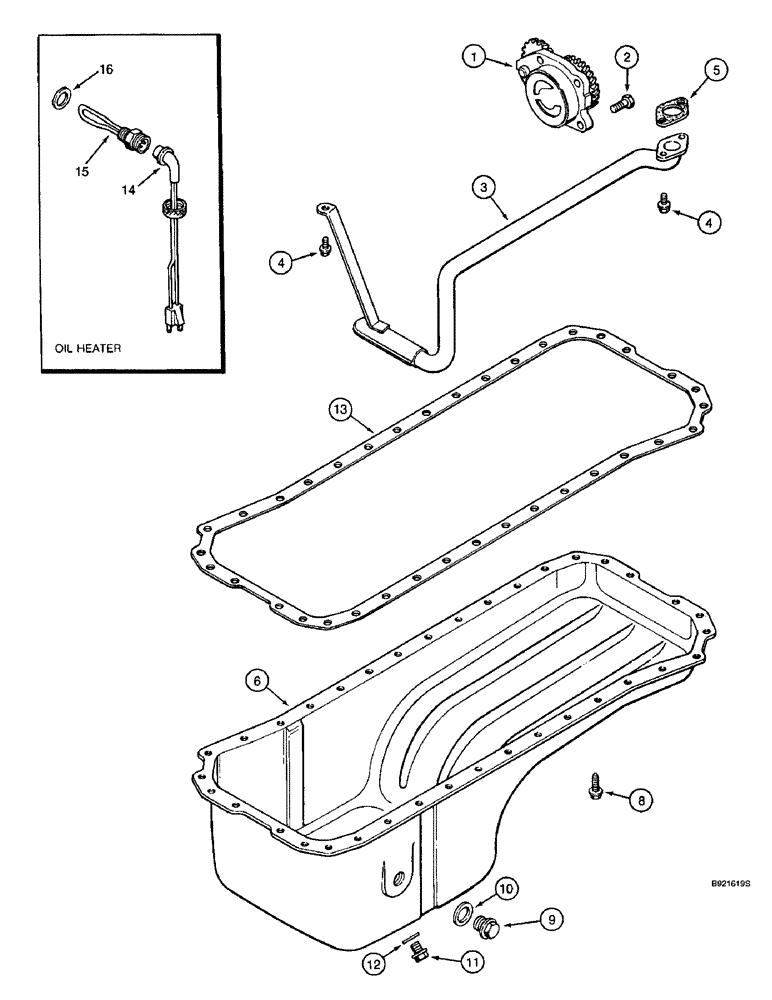 16
15
14
OIL HEATER
1
2
5
3
4
4
13
6
8
10
9
12
11
B921619S