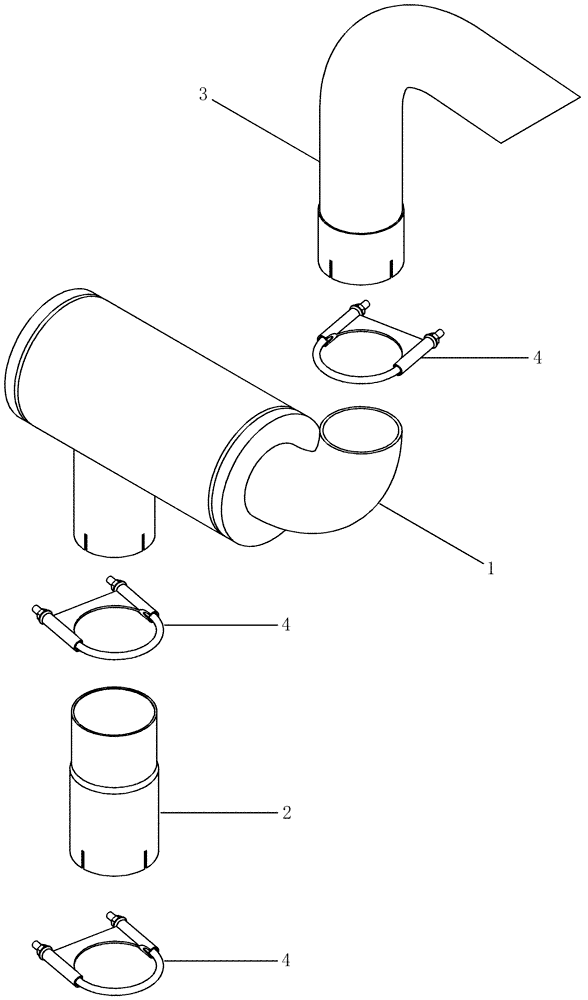 3
4
1
4
2
4