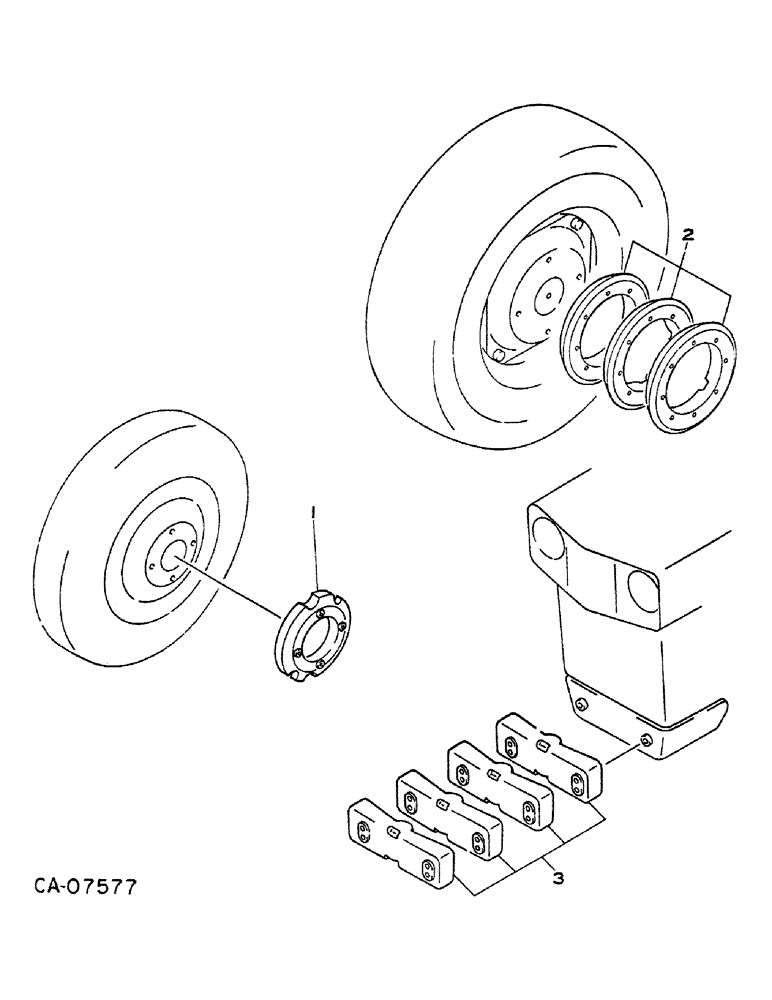 2

1

3

CA-07577