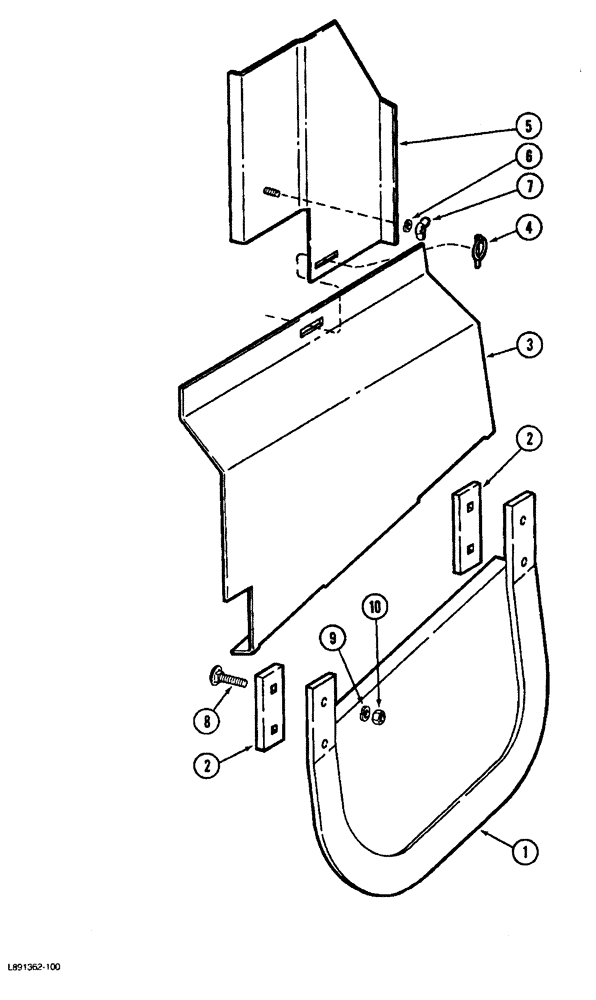 5
6
7
4
3
2
10
9
8
2
1
L891362-100