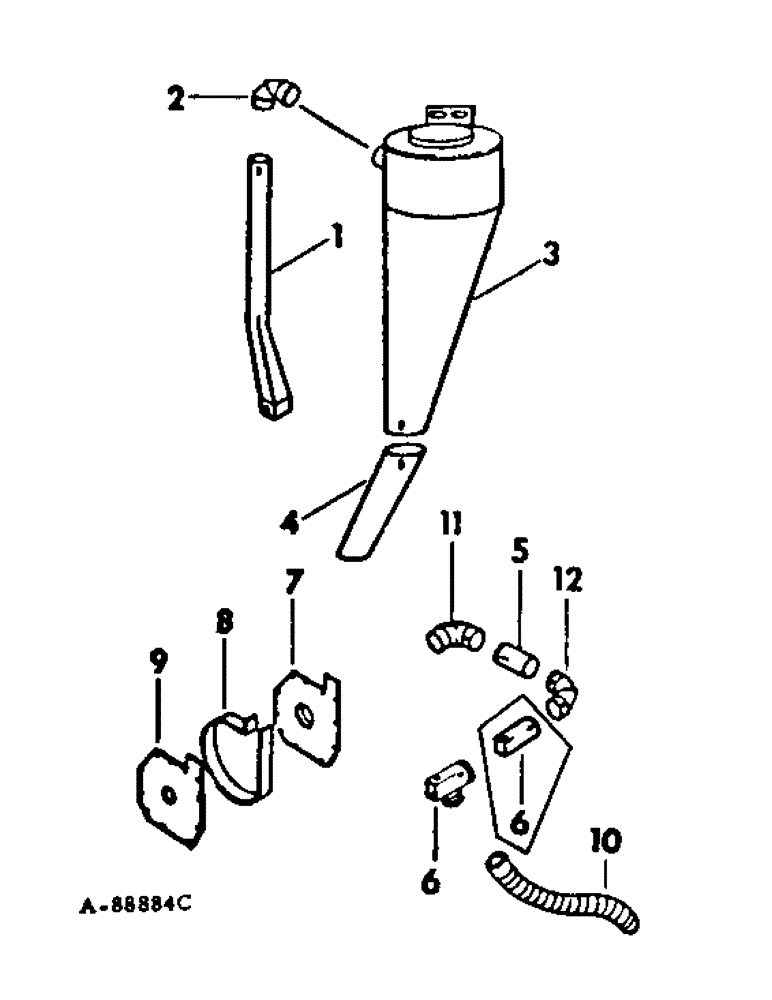 2
1
3
4
11
5
12
7
8
9
6
6
10
A-88884C