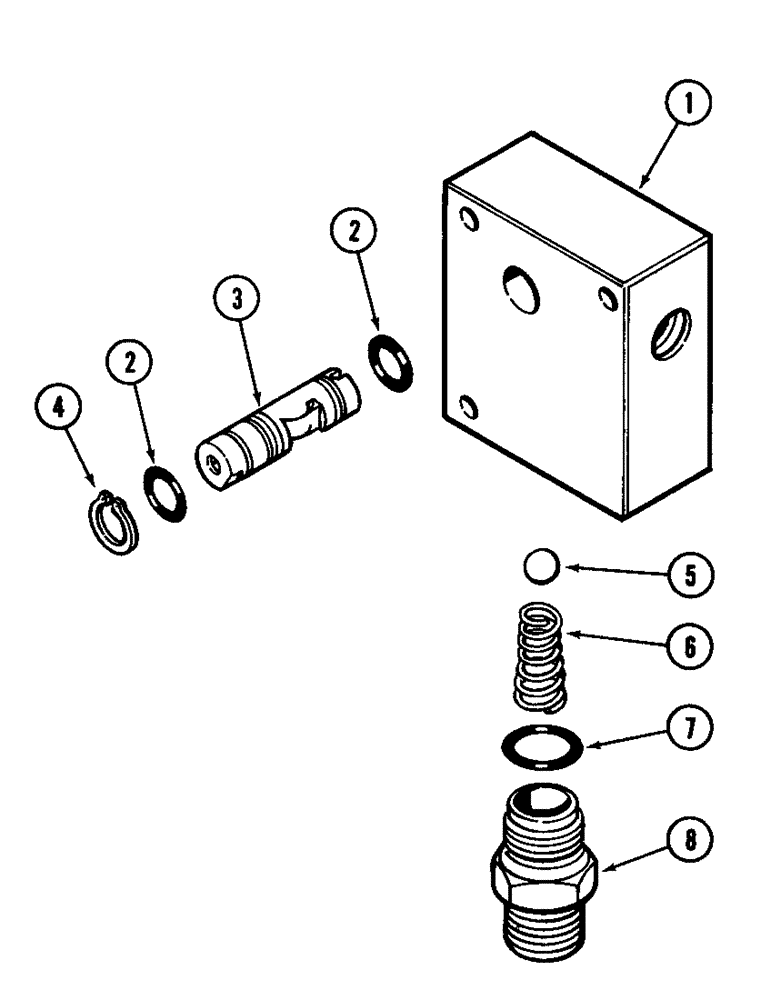 1
2
3
2
4
5
6
7
8